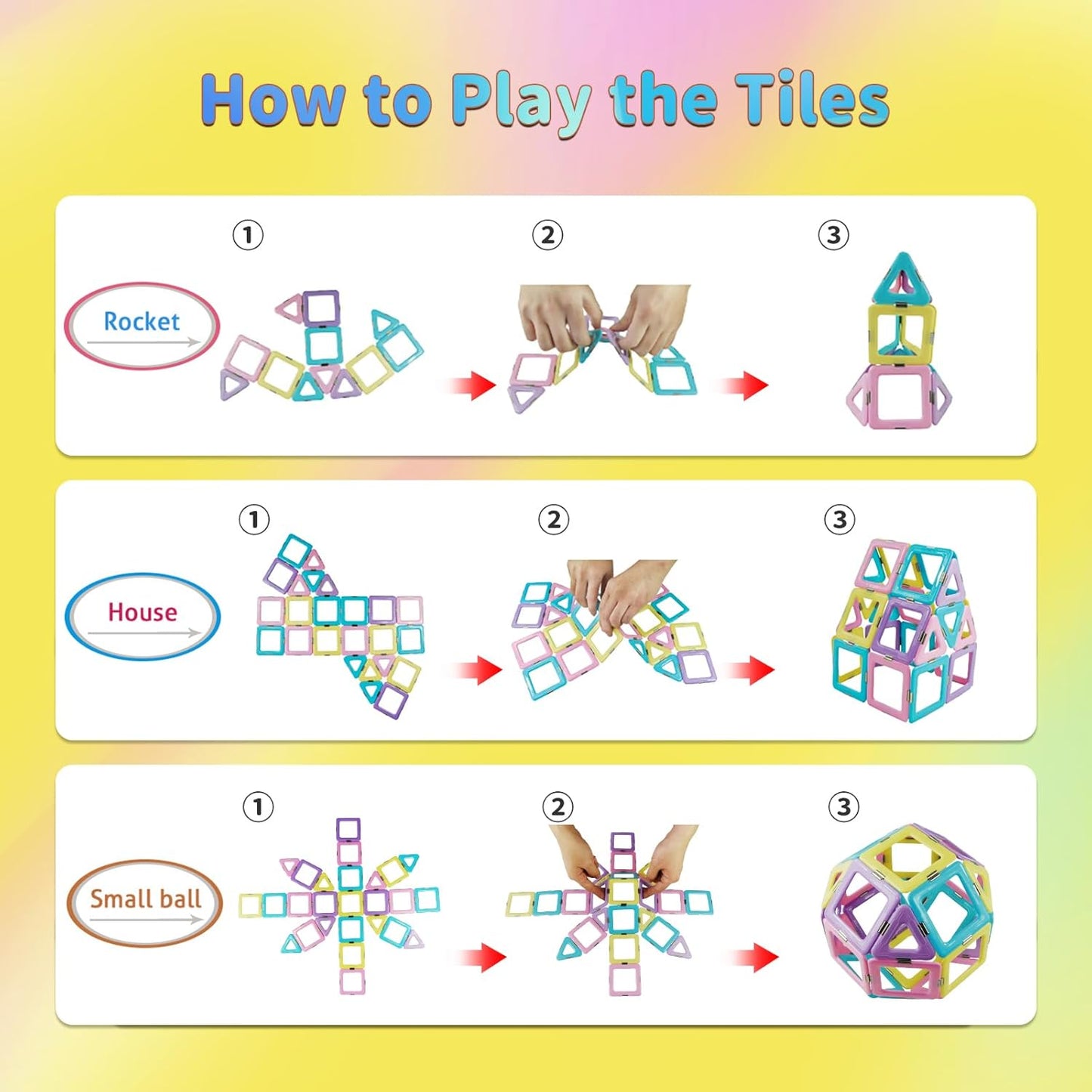 How to Play the Tiles

Rocket
①
②
③

House
①
②
③

Small ball
①
②
③