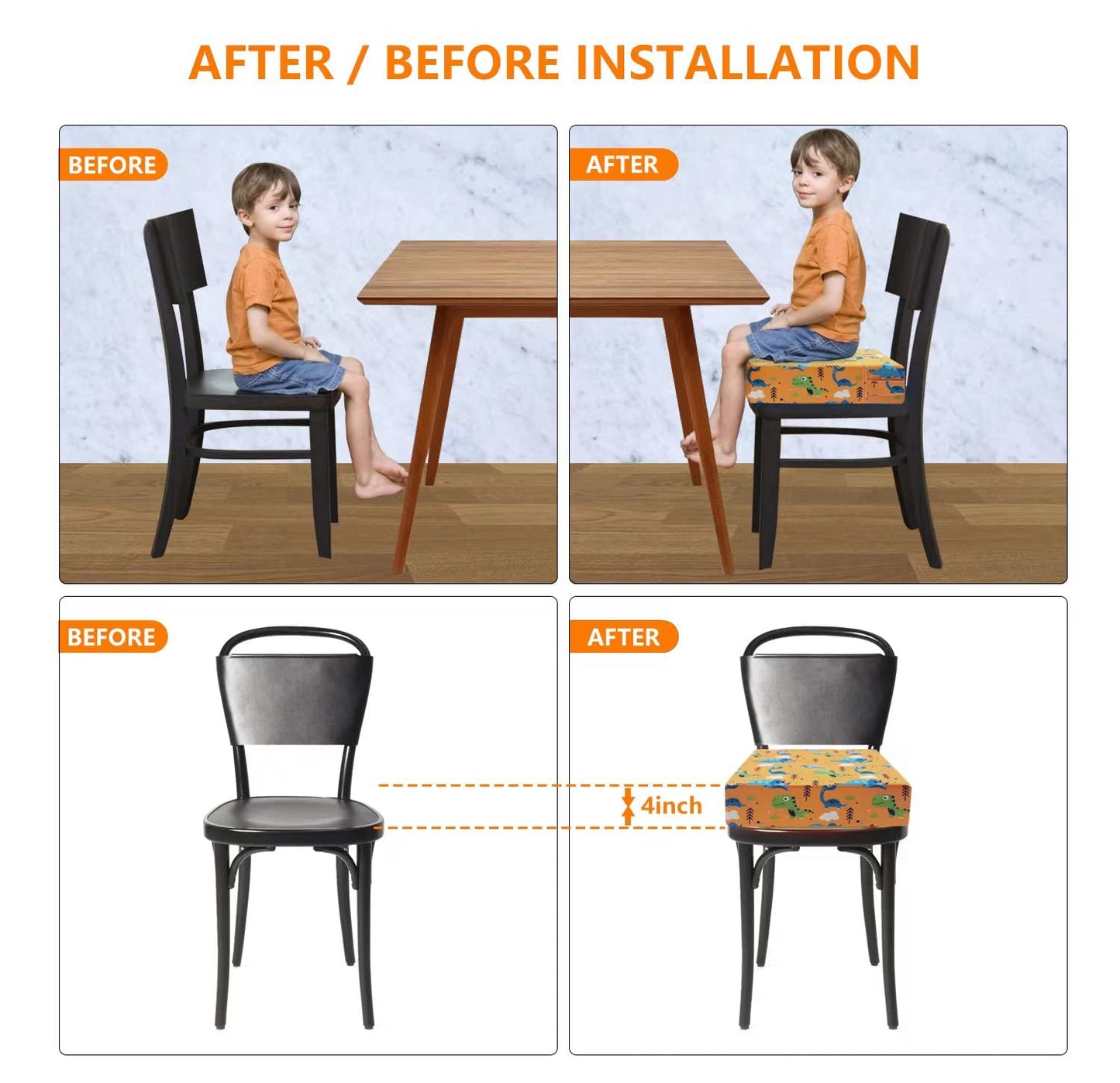 AFTER / BEFORE INSTALLATION

BEFORE

AFTER

BEFORE

AFTER

4inch