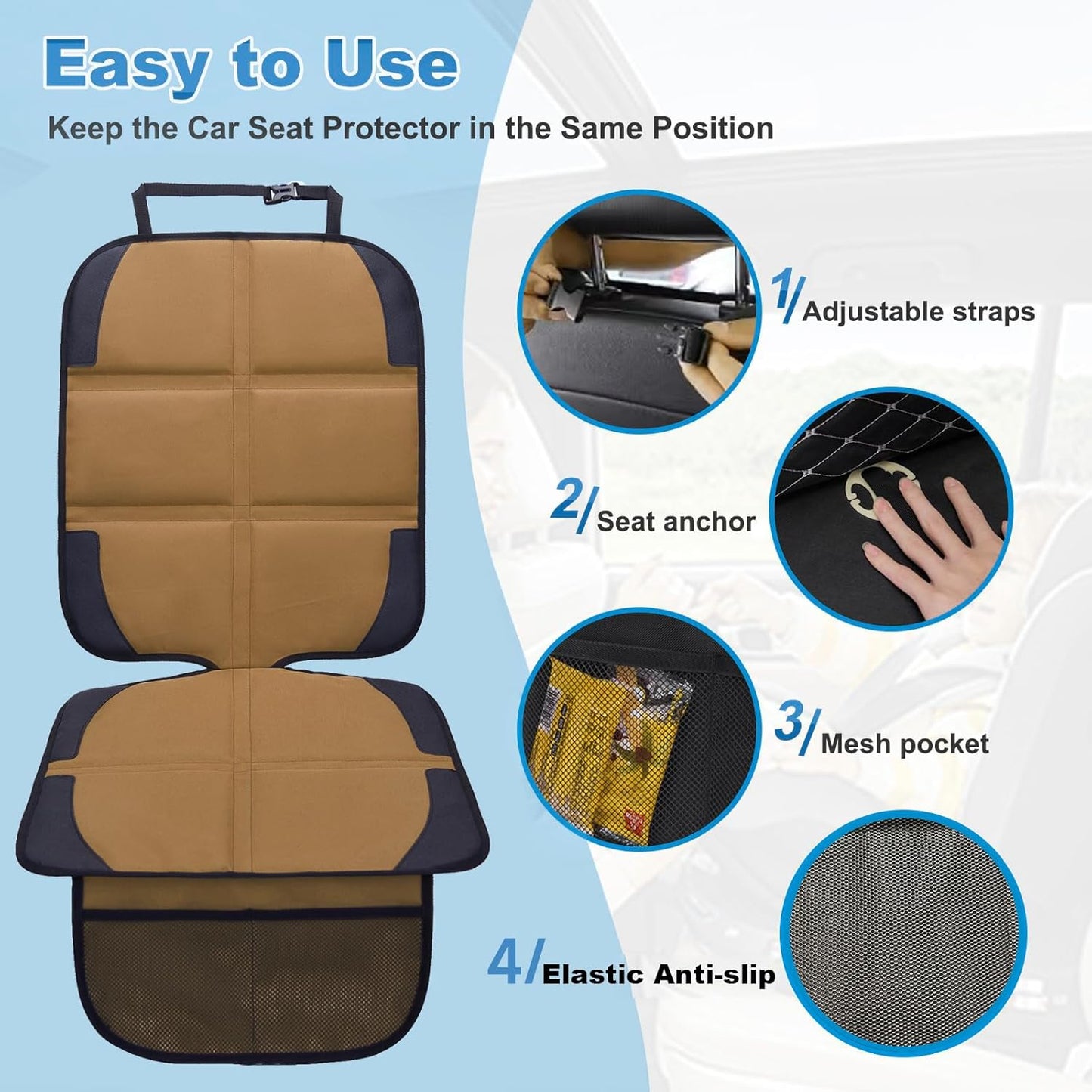 Easy to Use

Keep the Car Seat Protector in the Same Position

1/ Adjustable straps

2/ Seat anchor

3/ Mesh pocket

4/ Elastic Anti-slip