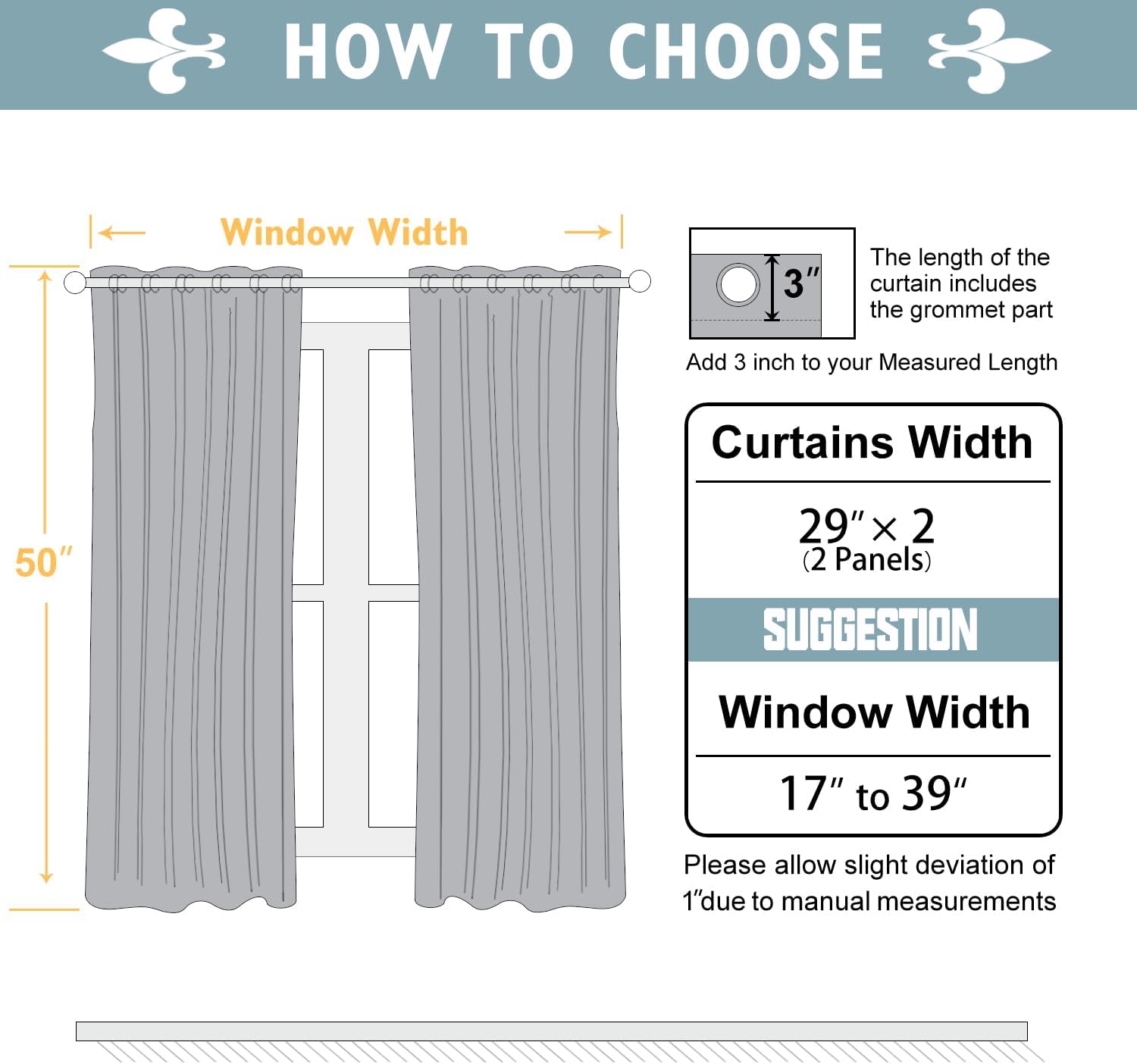 HOW TO CHOOSE

Window Width

50″

3″

The length of the curtain includes the grommet part

Add 3 inch to your Measured Length

Curtains Width

29″ × 2
(2 Panels)

SUGGESTION

Window Width

17″ to 39″

Please allow slight deviation of 1″due to manual measurements