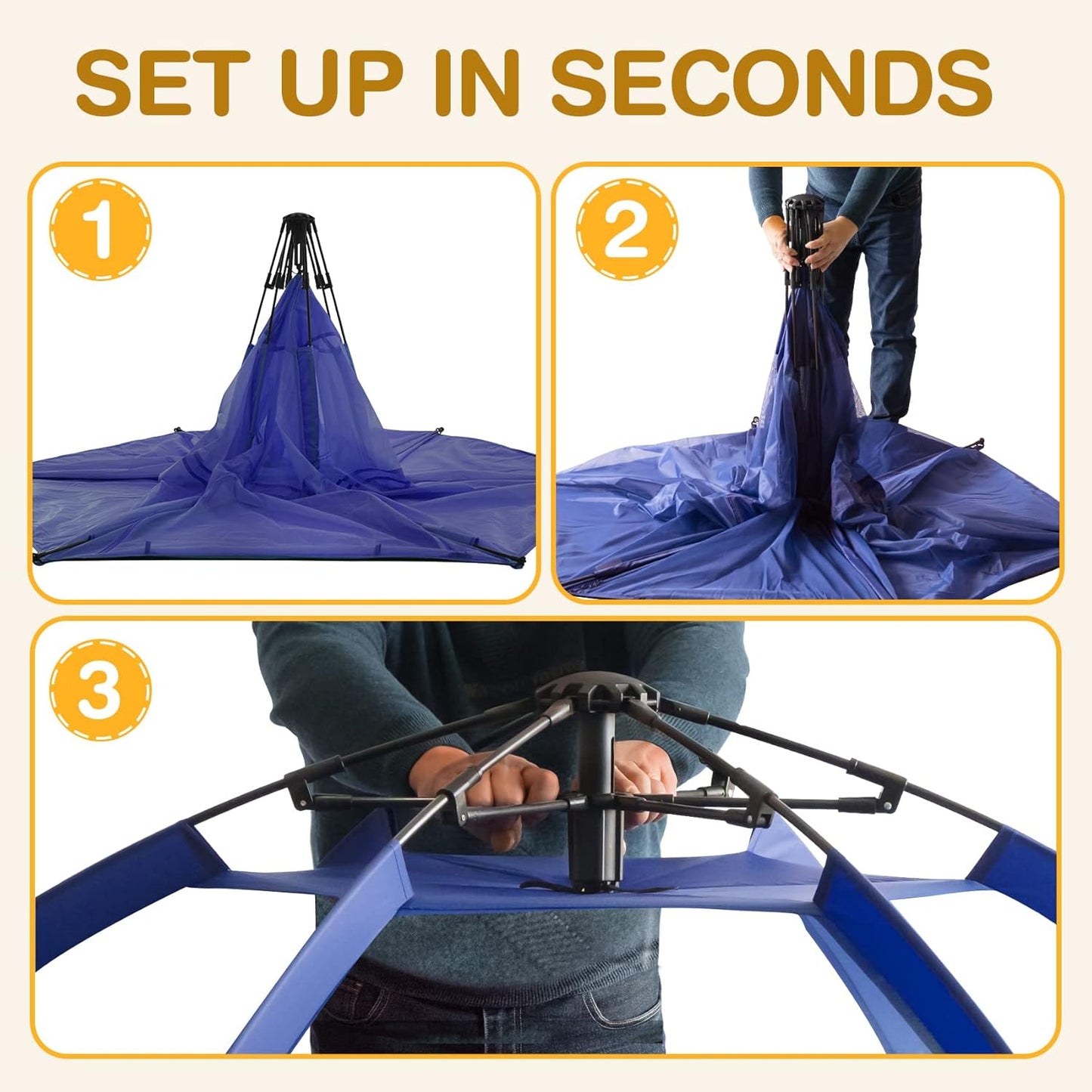 SET UP IN SECONDS

1

2

3