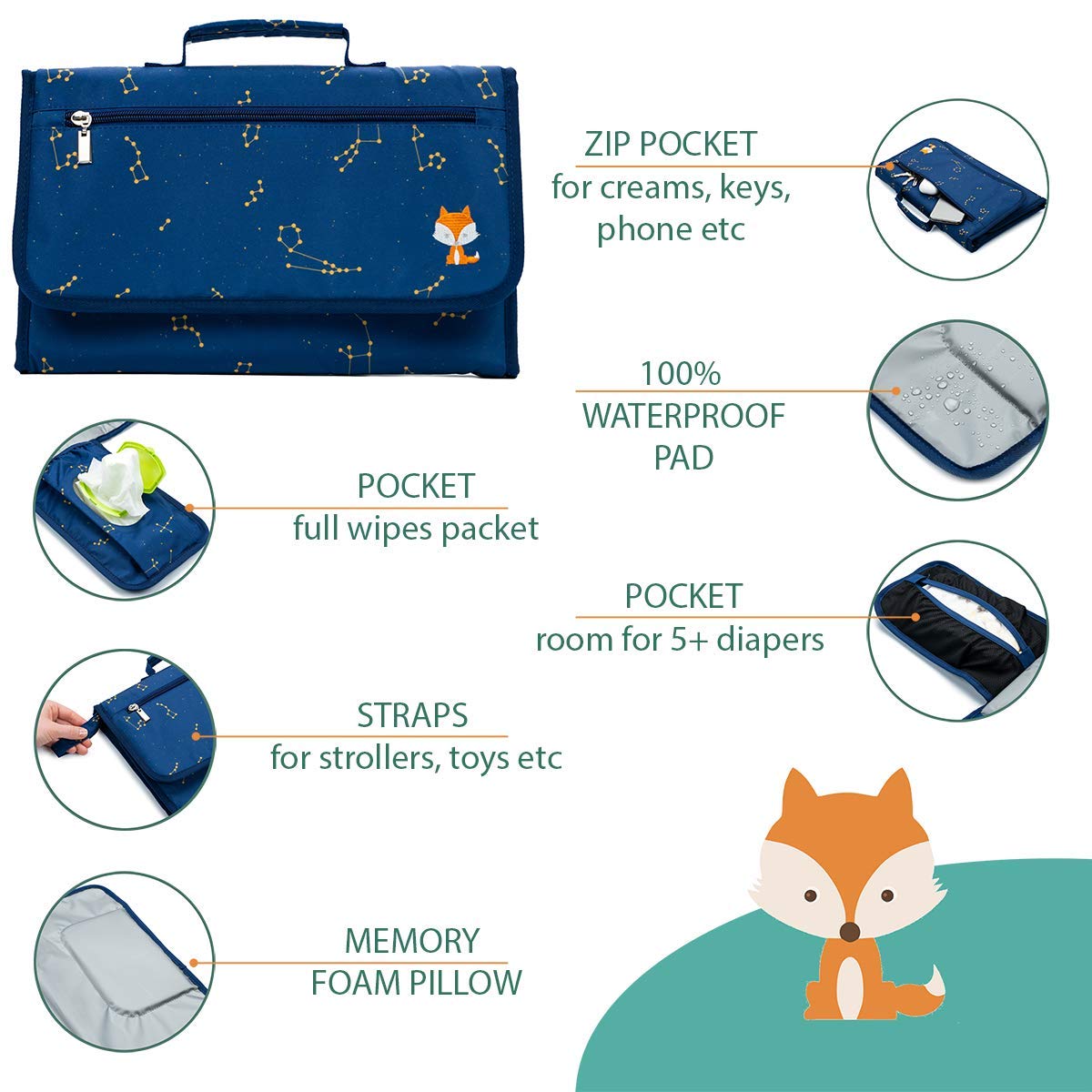 ZIP POCKET
for creams, keys, phone etc

100% WATERPROOF PAD

POCKET
full wipes packet

POCKET
room for 5+ diapers

STRAPS
for strollers, toys etc

MEMORY FOAM PILLOW