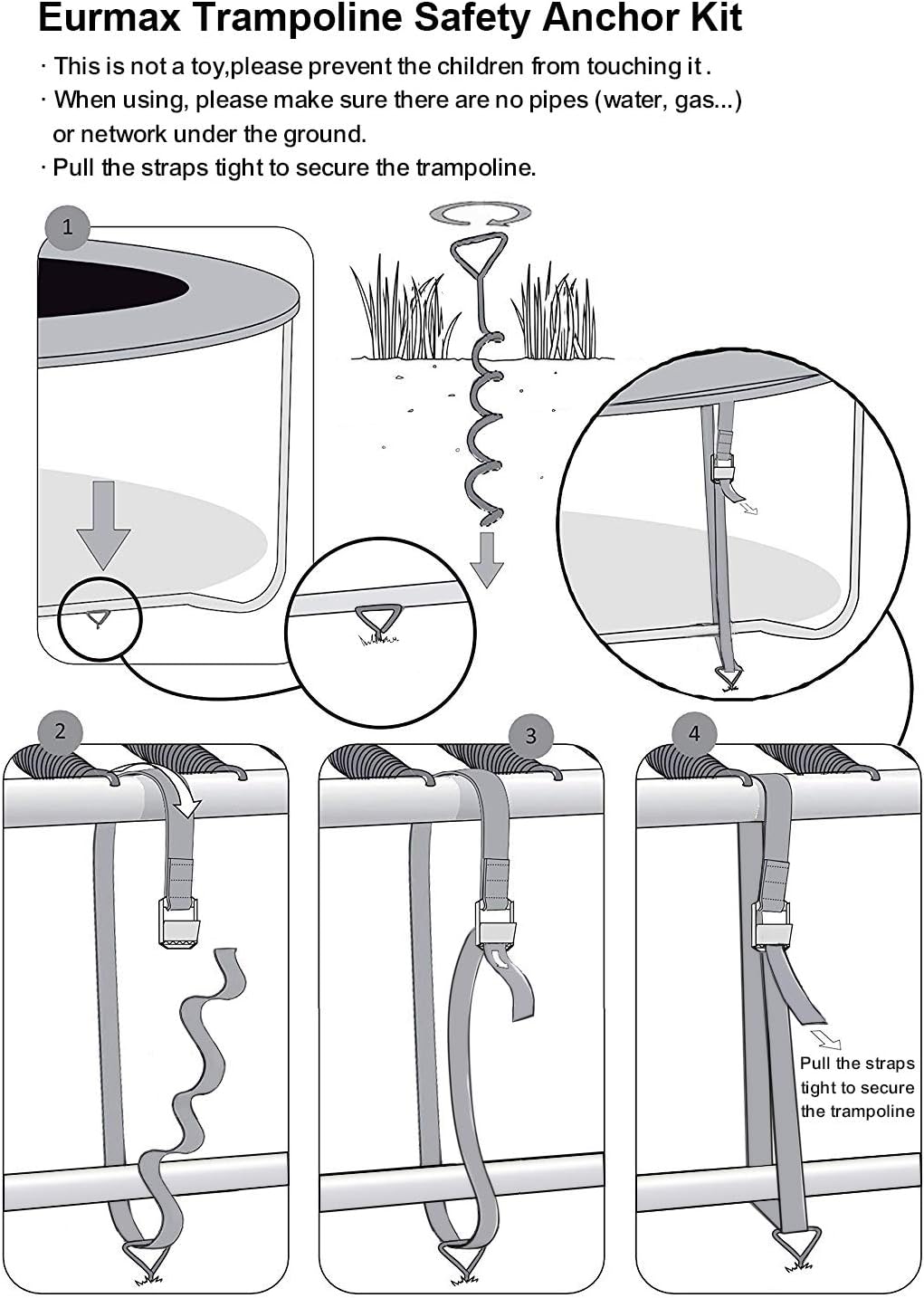 Eurmax Trampoline Safety Anchor Kit

· This is not a toy,please prevent the children from touching it .
· When using, please make sure there are no pipes (water, gas...) or network under the ground.
· Pull the straps tight to secure the trampoline.

1

2

3

4

Pull the straps tight to secure the trampoline