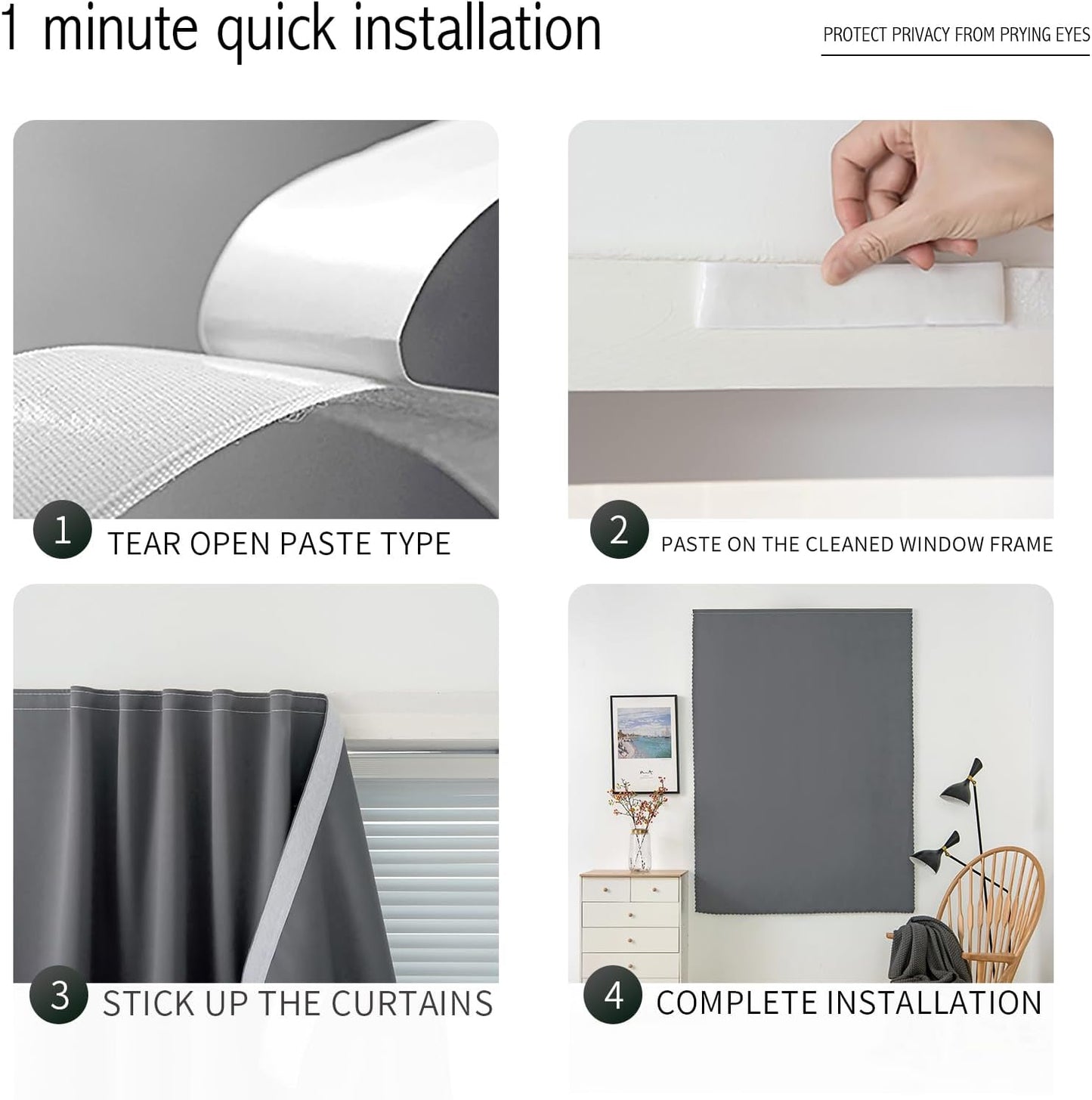 1 minute quick installation

PROTECT PRIVACY FROM PRYING EYES

1 TEAR OPEN PASTE TYPE

2 PASTE ON THE CLEANED WINDOW FRAME

3 STICK UP THE CURTAINS

4 COMPLETE INSTALLATION