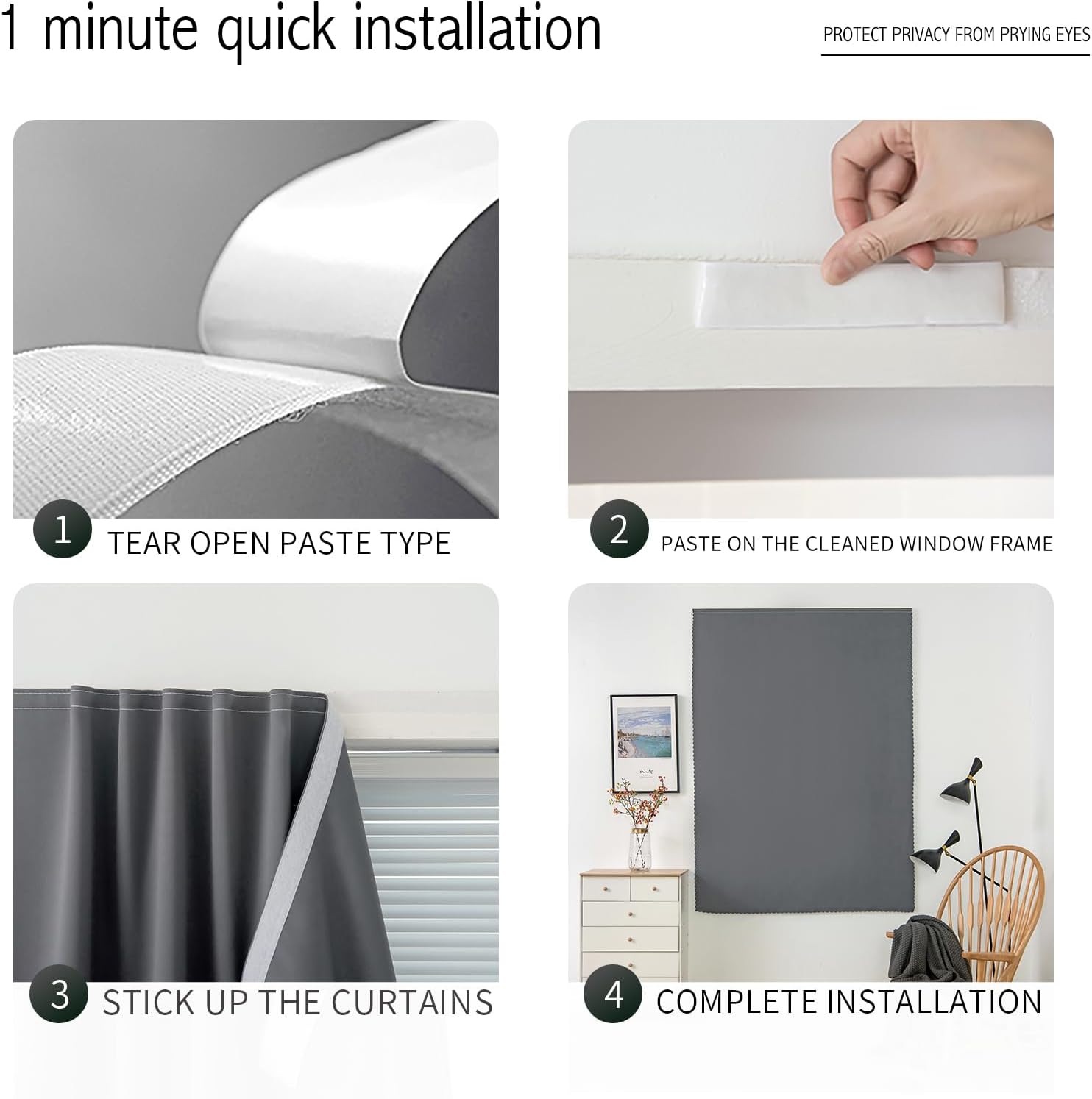 1 minute quick installation

PROTECT PRIVACY FROM PRYING EYES

1 TEAR OPEN PASTE TYPE

2 PASTE ON THE CLEANED WINDOW FRAME

3 STICK UP THE CURTAINS

4 COMPLETE INSTALLATION