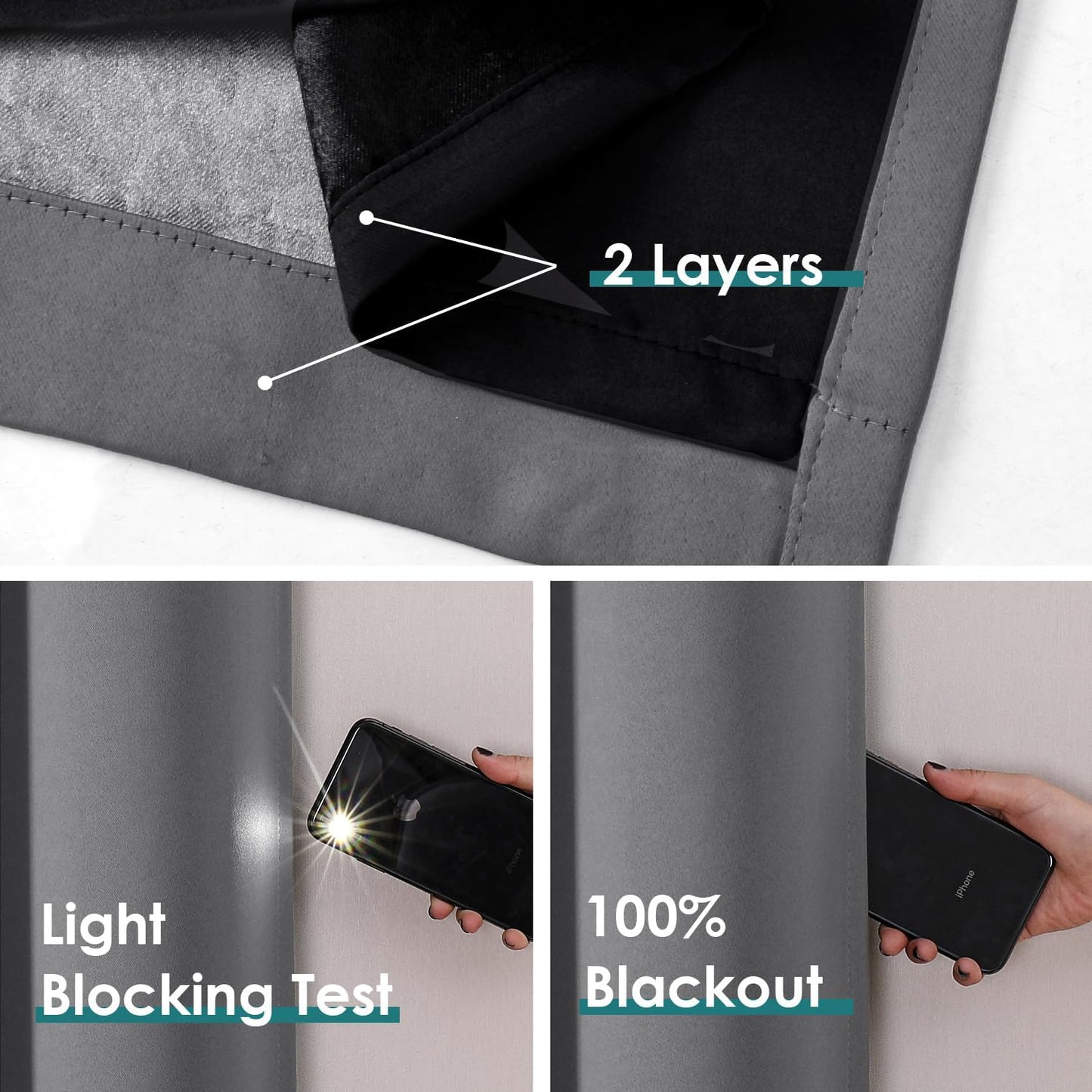 2 Layers

Light Blocking Test

iPhone

100% Blackout

iPhone