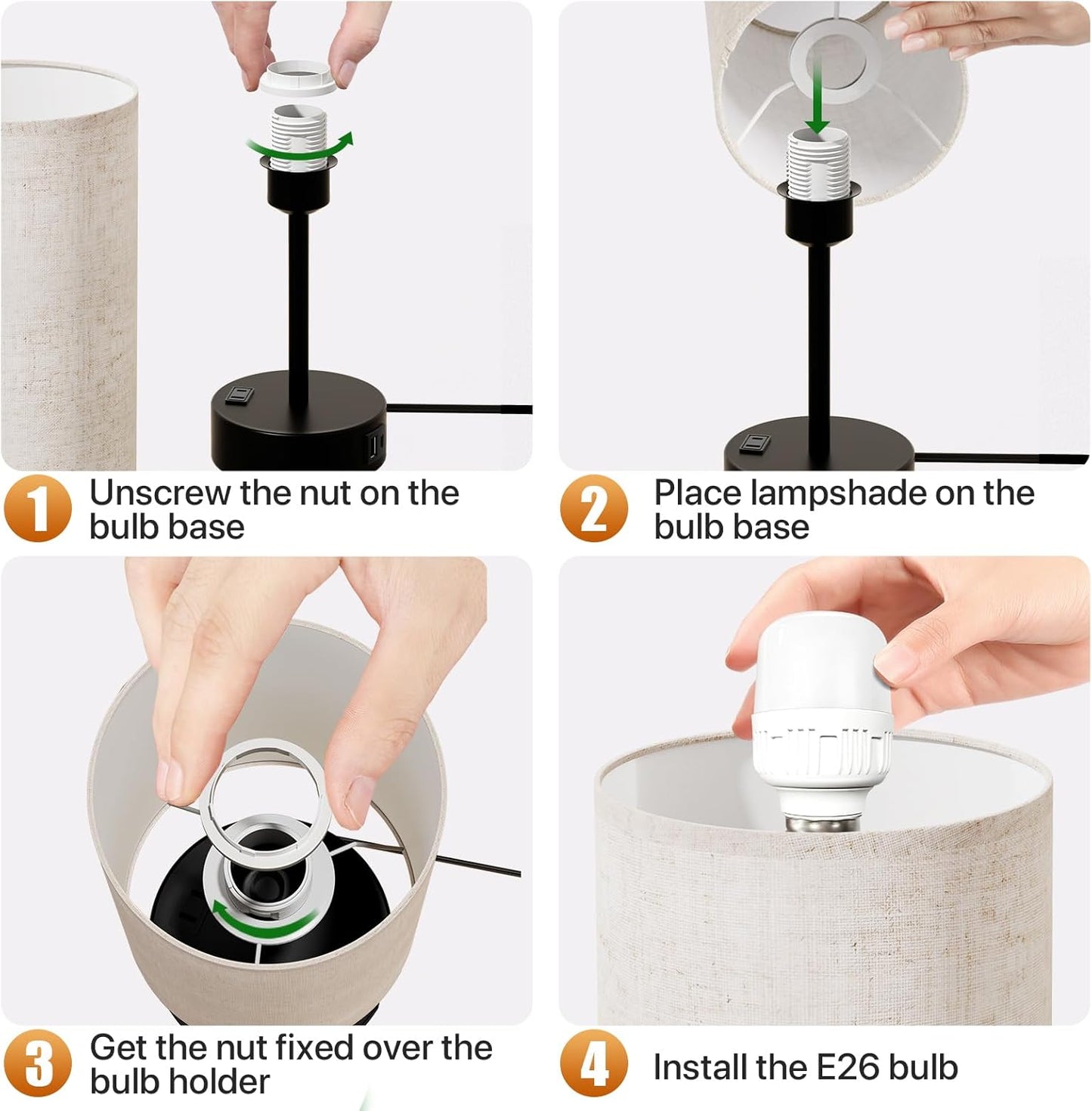 1 Unscrew the nut on the bulb base

2 Place lampshade on the bulb base

3 Get the nut fixed over the bulb holder

4 Install the E26 bulb