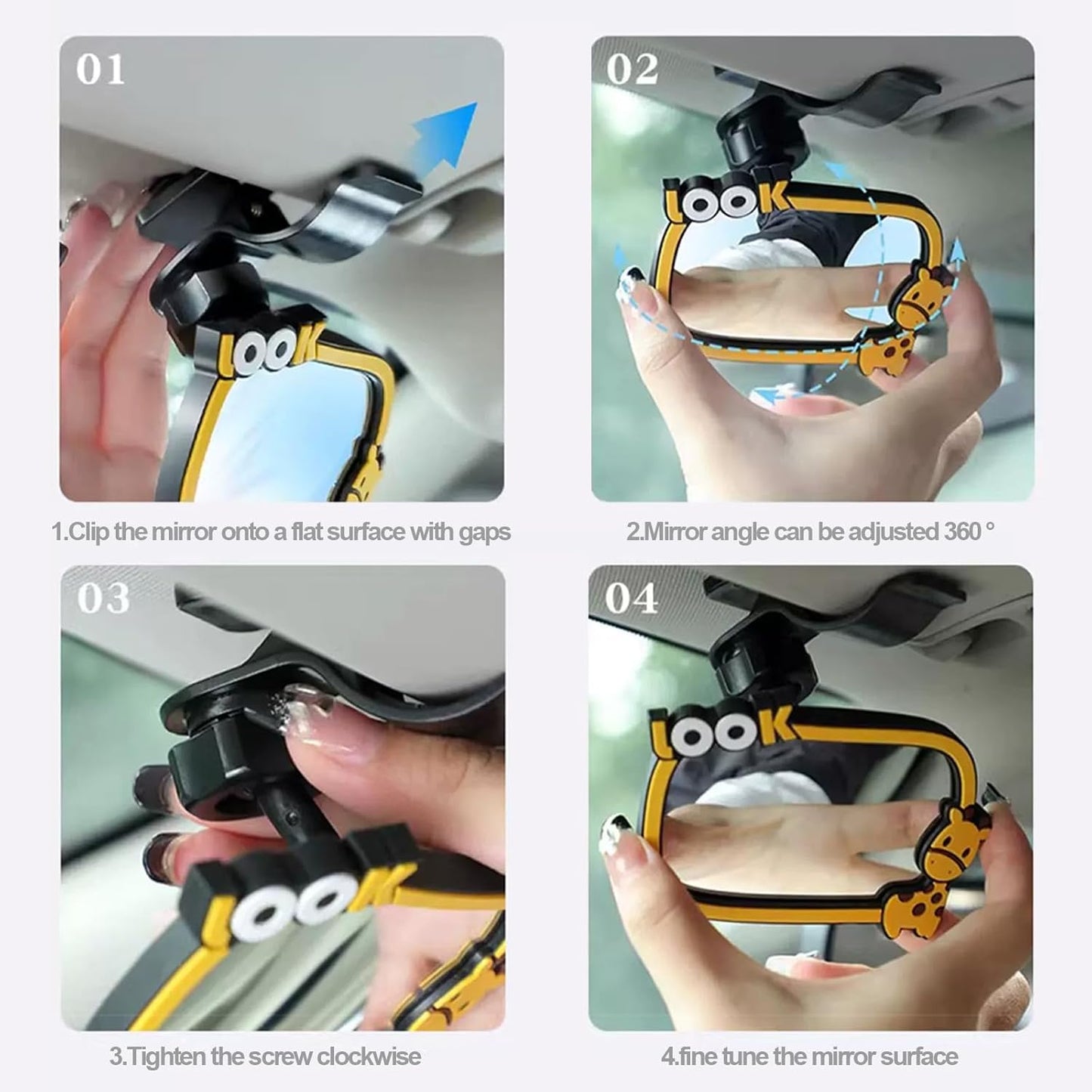 01

LOOK

1.Clip the mirror onto a flat surface with gaps

02

LOOK

2.Mirror angle can be adjusted 360 °

03

LOOK

3.Tighten the screw clockwise

04

LOOK

4.fine tune the mirror surface