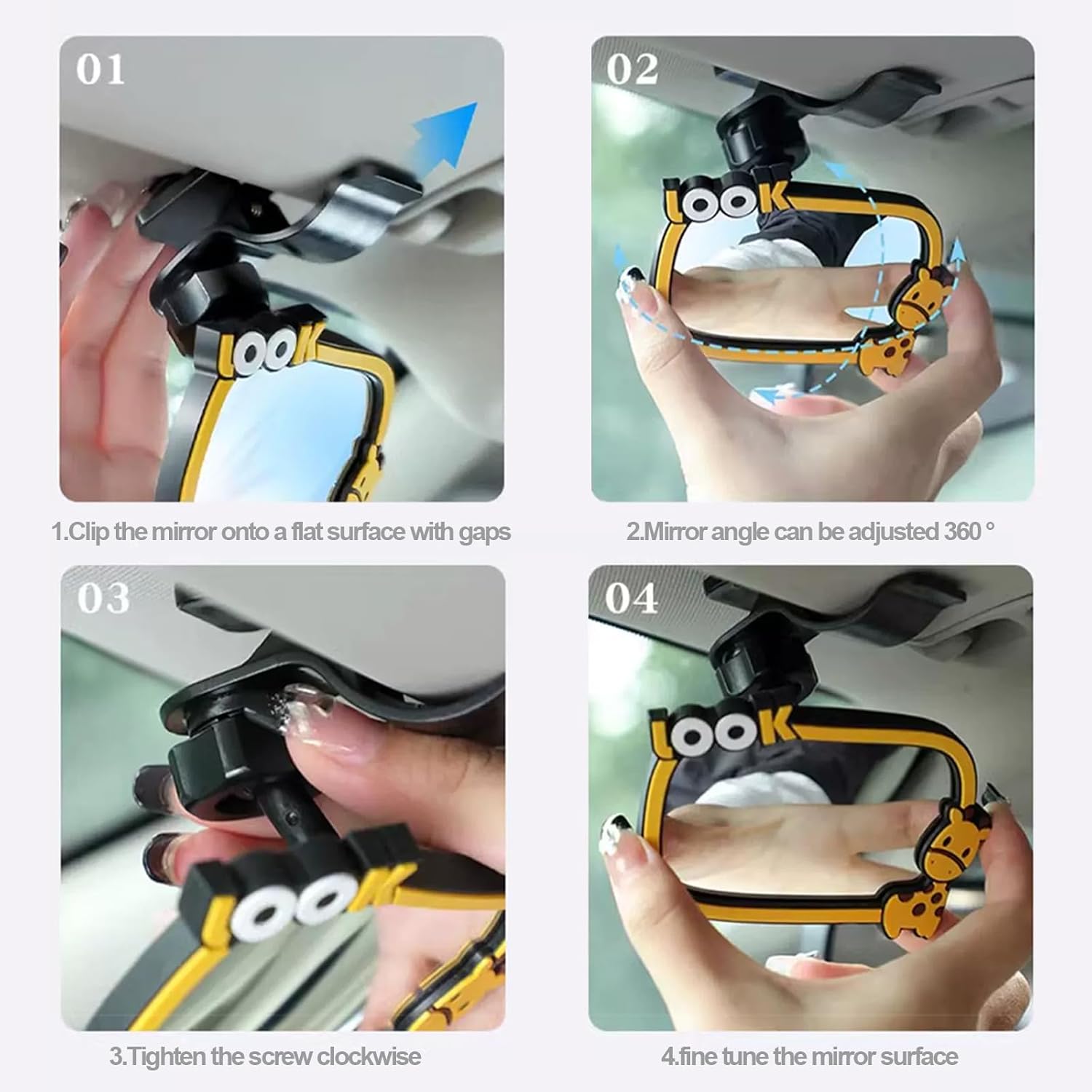 01

LOOK

1.Clip the mirror onto a flat surface with gaps

02

LOOK

2.Mirror angle can be adjusted 360 °

03

LOOK

3.Tighten the screw clockwise

04

LOOK

4.fine tune the mirror surface