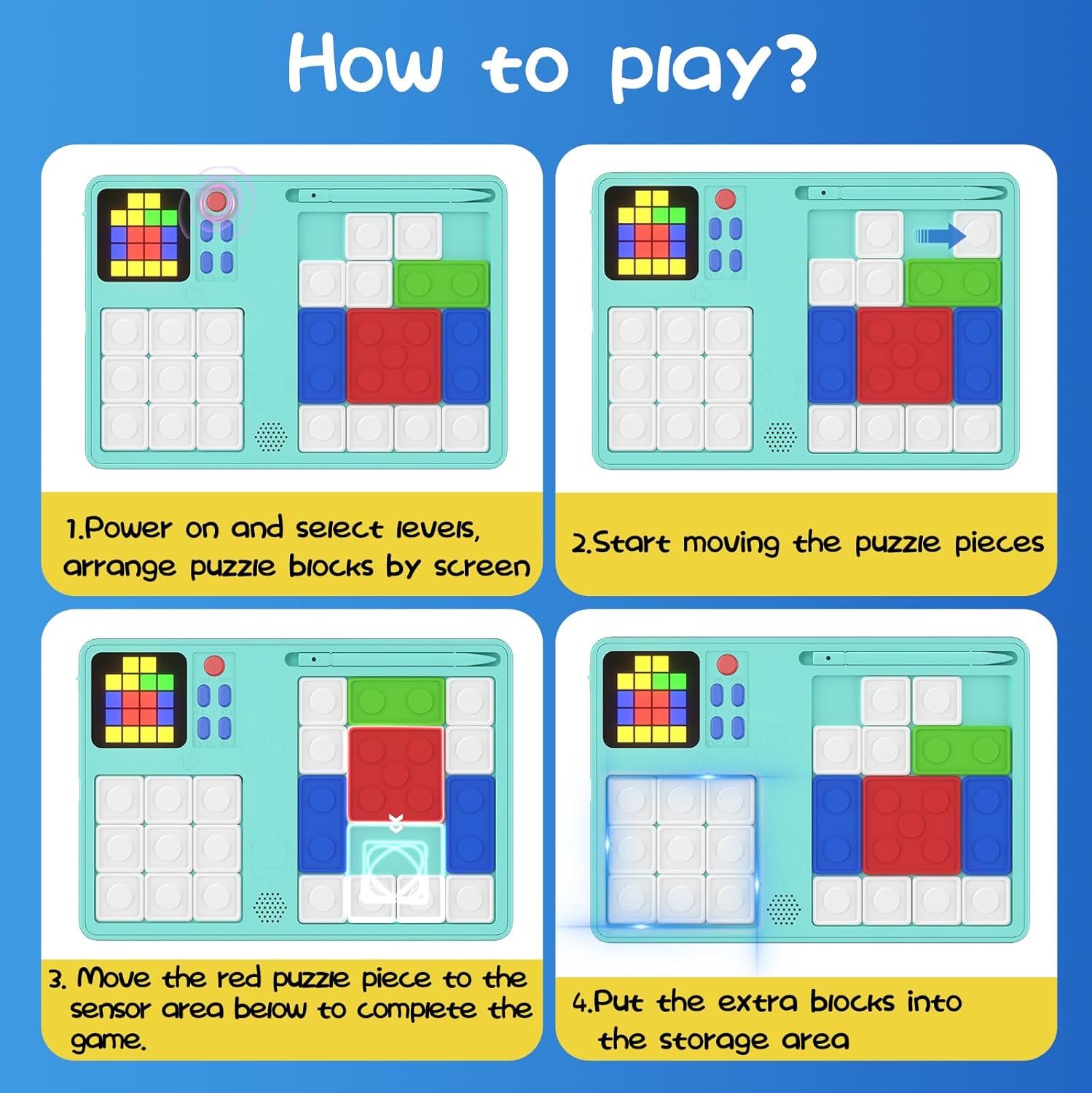 How to play?

1.Power on and select levels, arrange puzzle blocks by screen

2.Start moving the puzzle pieces

3. Move the red puzzle piece to the sensor area below to complete the game.

4.Put the extra blocks into the storage area