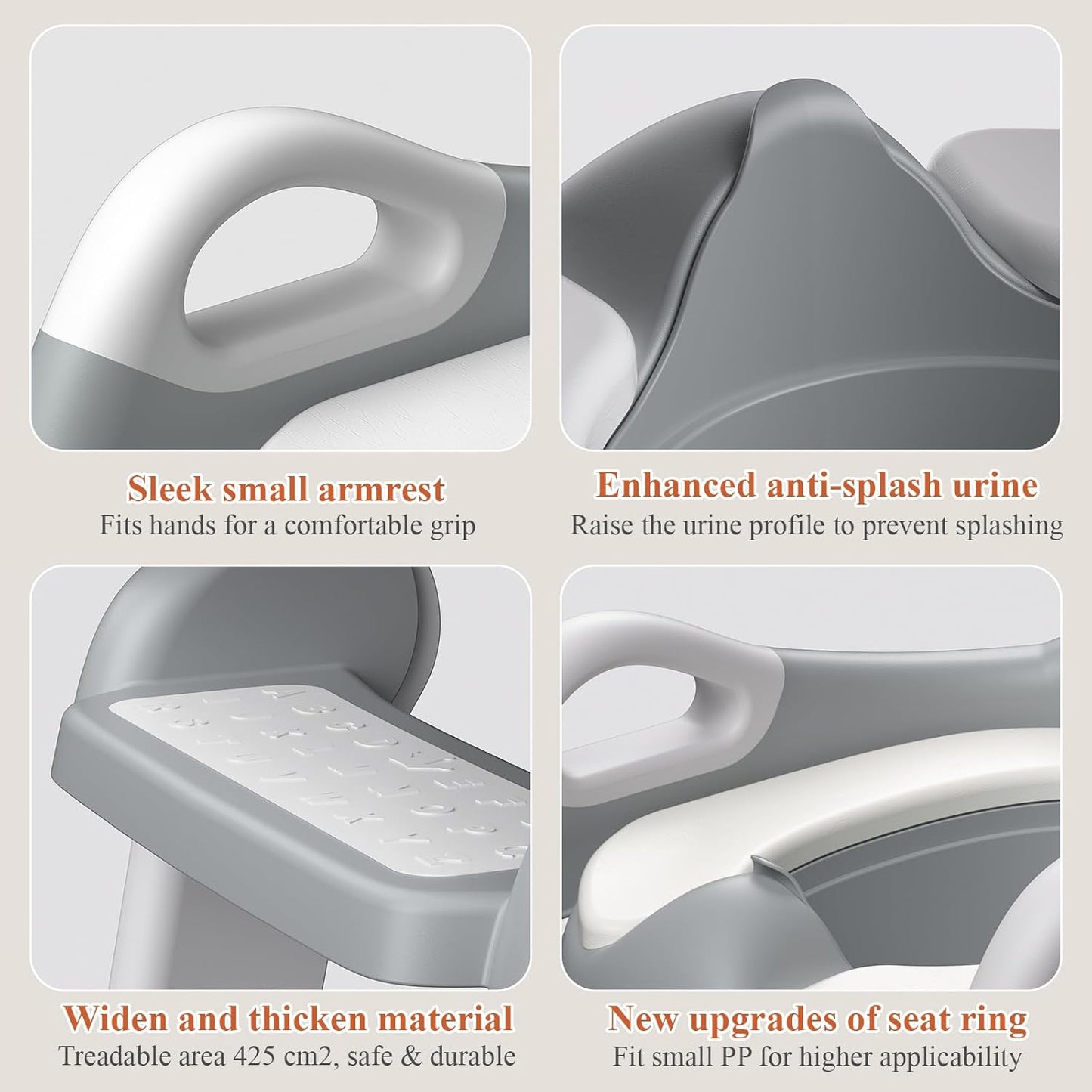 Sleek small armrest
Fits hands for a comfortable grip

Enhanced anti-splash urine
Raise the urine profile to prevent splashing

Widen and thicken material
Treadable area 425 cm2, safe & durable

New upgrades of seat ring
Fit small PP for higher applicability