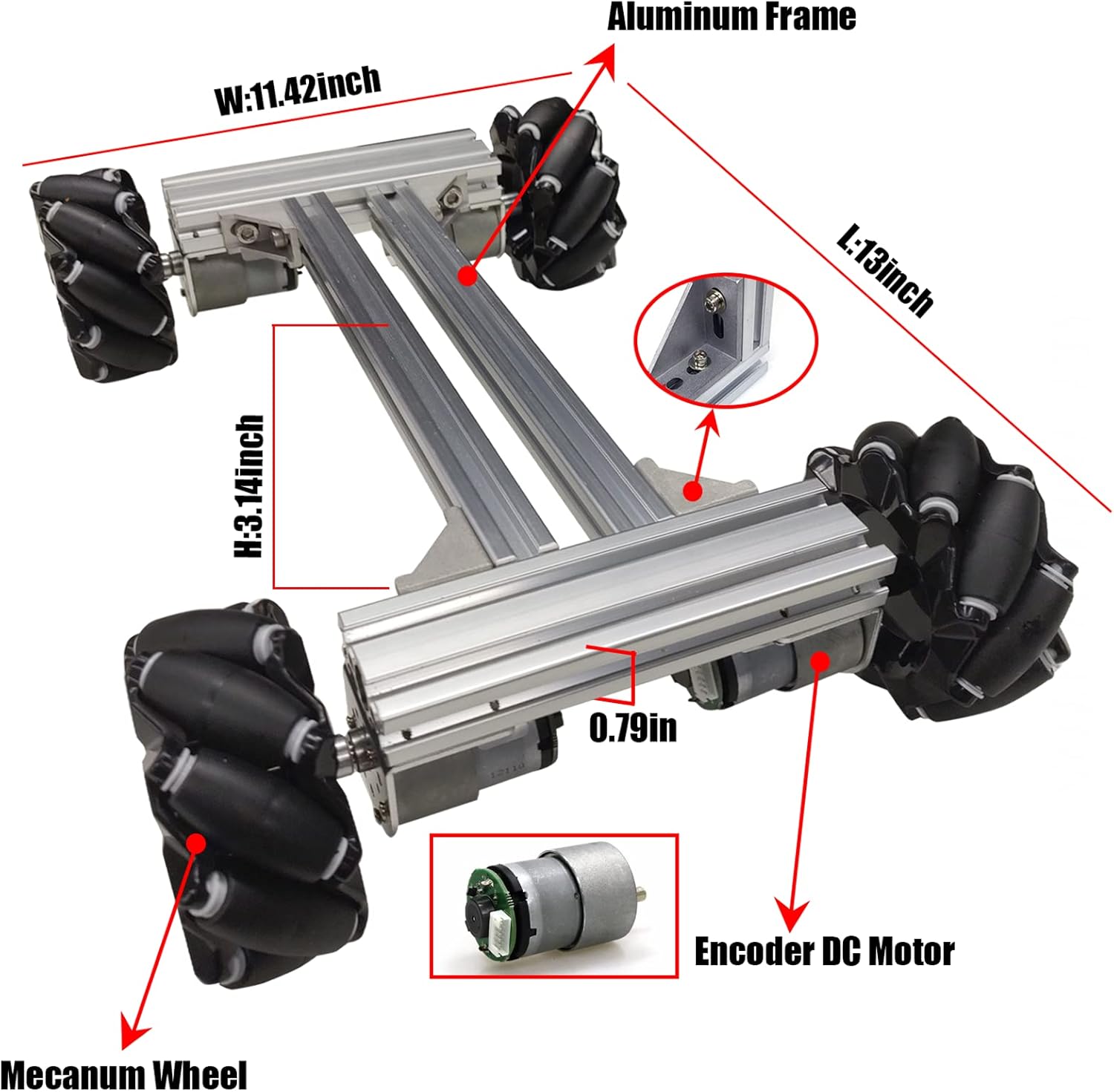 Aluminum Frame

W:11.42inch

L:13inch

H:3.14inch

0.79in

Encoder DC Motor

Mecanum Wheel