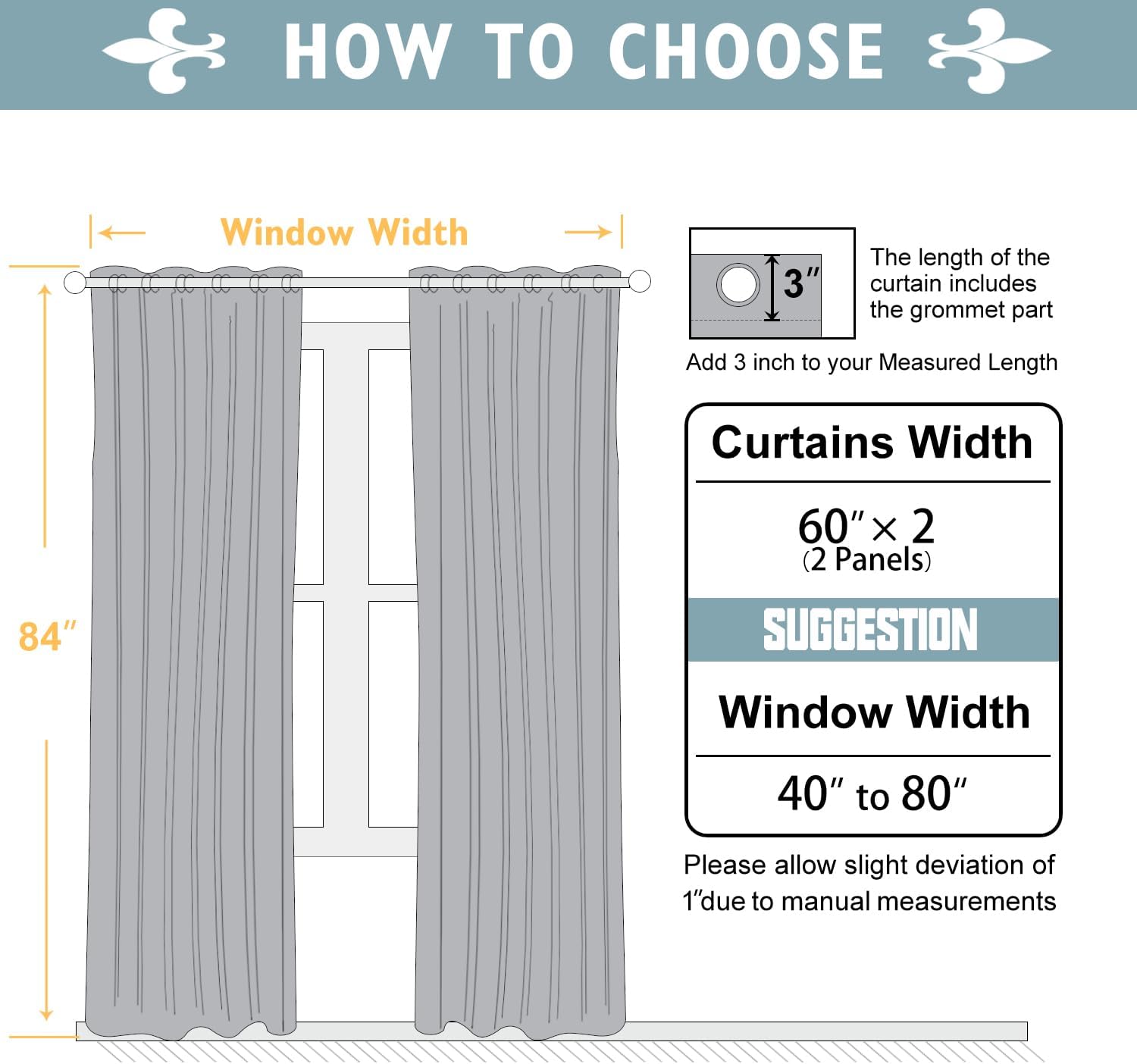 HOW TO CHOOSE

Window Width

84″

3″

The length of the curtain includes the grommet part

Add 3 inch to your Measured Length

Curtains Width

60″ × 2
(2 Panels)

SUGGESTION

Window Width

40″ to 80″

Please allow slight deviation of 1″due to manual measurements