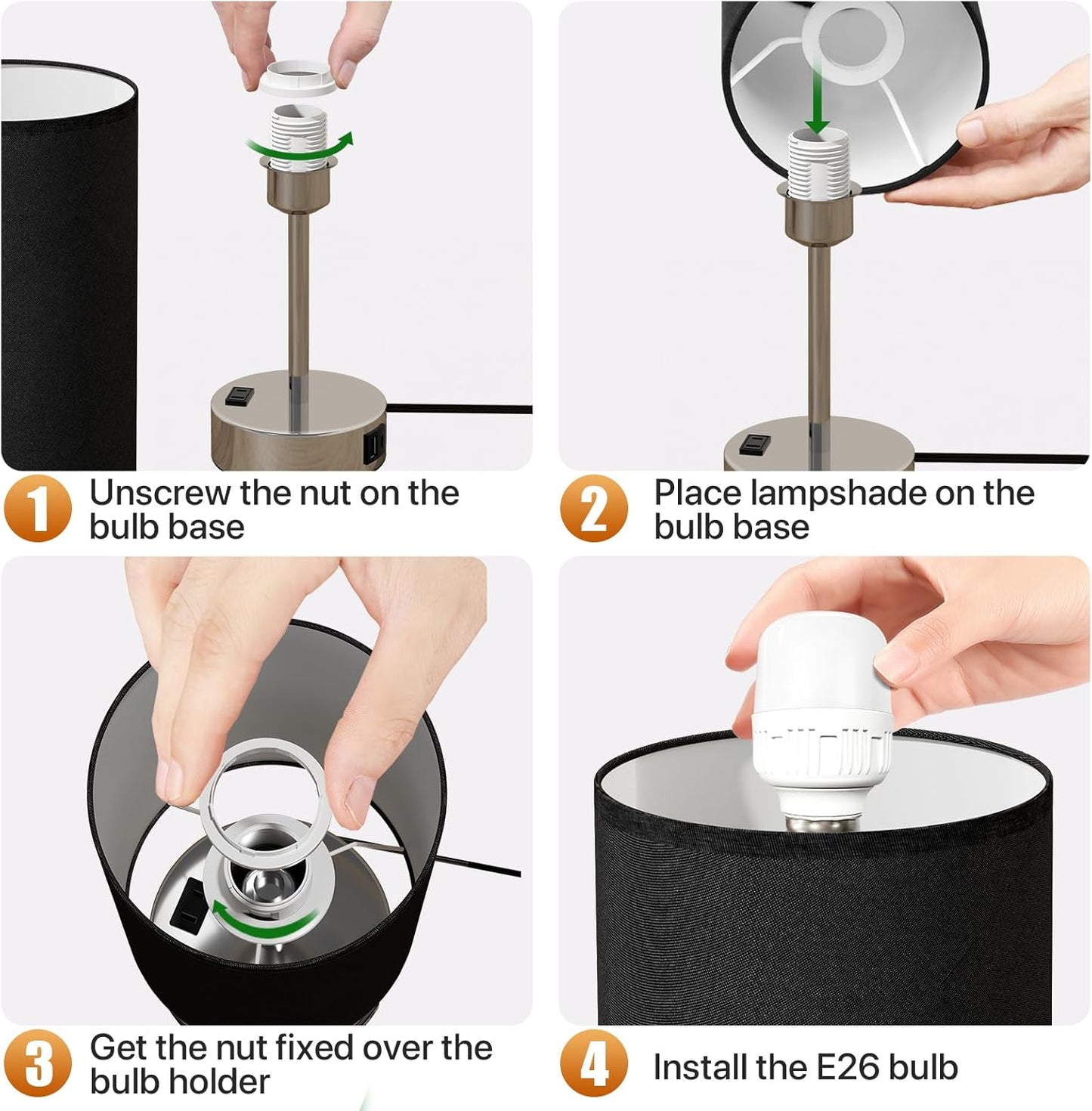 1 Unscrew the nut on the bulb base

2 Place lampshade on the bulb base

3 Get the nut fixed over the bulb holder

4 Install the E26 bulb