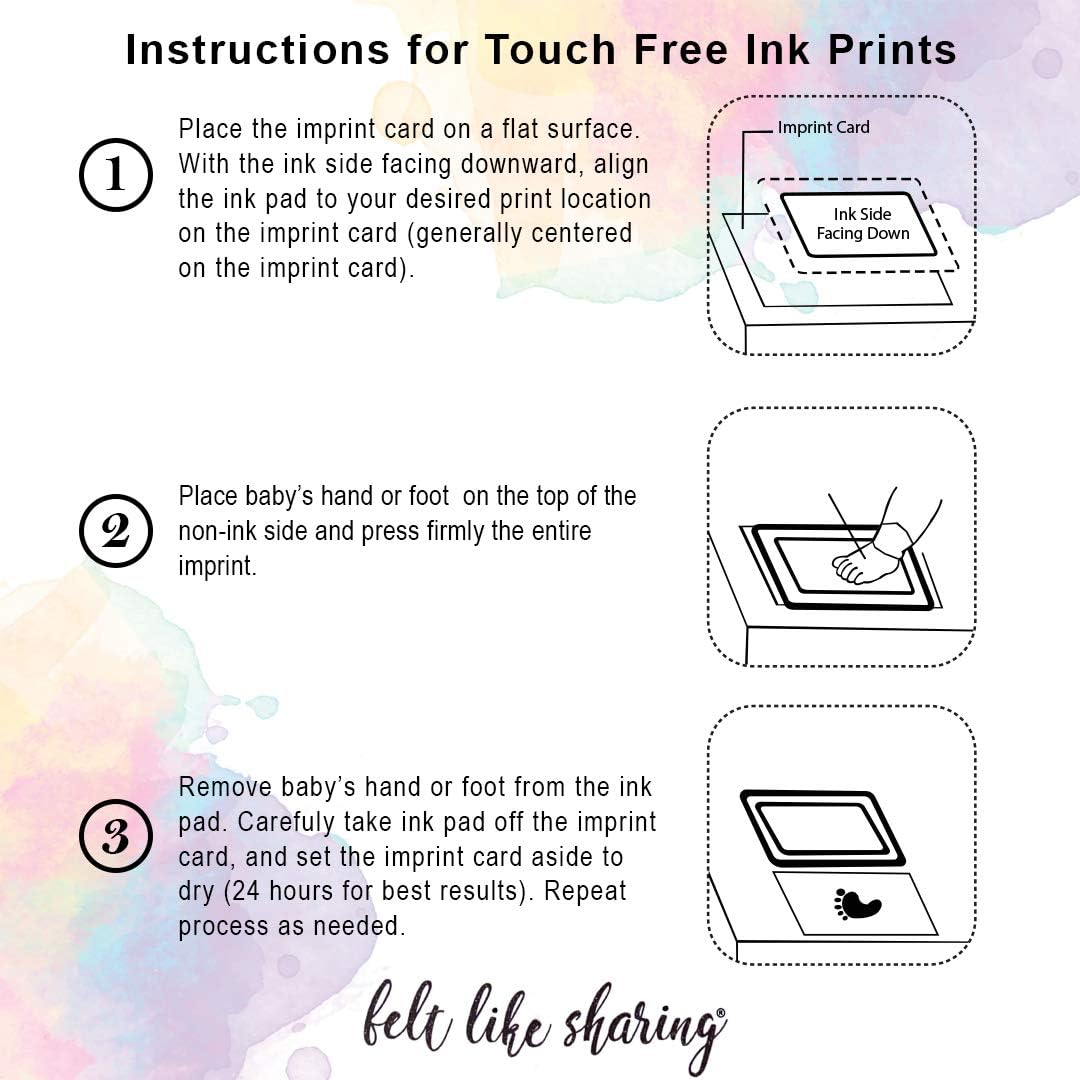 Instructions for Touch Free Ink Prints

1

Place the imprint card on a flat surface. With the ink side facing downward, align the ink pad to your desired print location on the imprint card (generally centered on the imprint card).

Imprint Card

Ink Side Facing Down

2

Place baby's hand or foot on the top of the non-ink side and press firmly the entire imprint.

3

Remove baby's hand or foot from the ink pad. Carefully take ink pad off the imprint card, and set the imprint card aside to dry (24 hours for best results). Repeat process as needed.

felt like sharing®