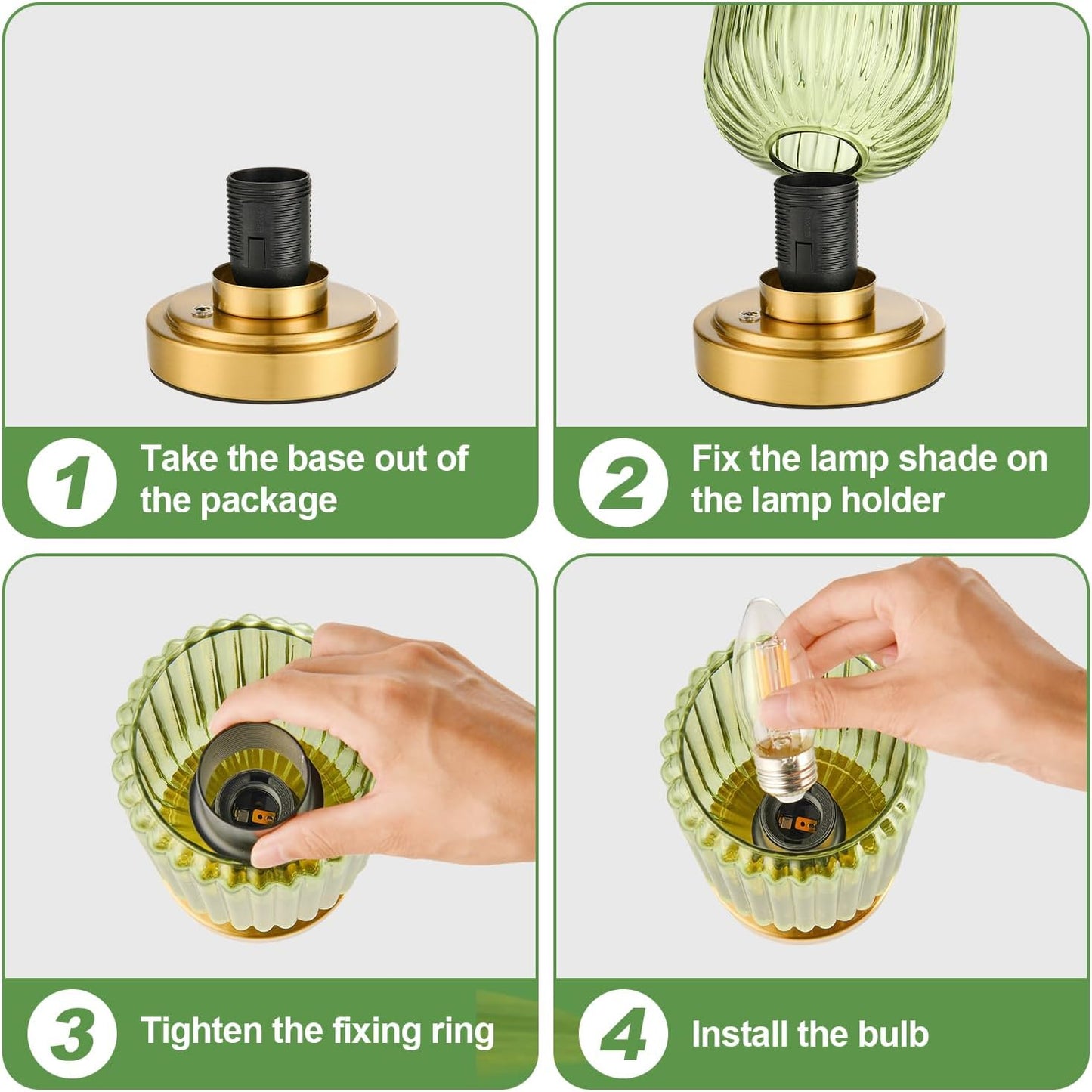 1 Take the base out of the package

2 Fix the lamp shade on the lamp holder

3 Tighten the fixing ring

4 Install the bulb