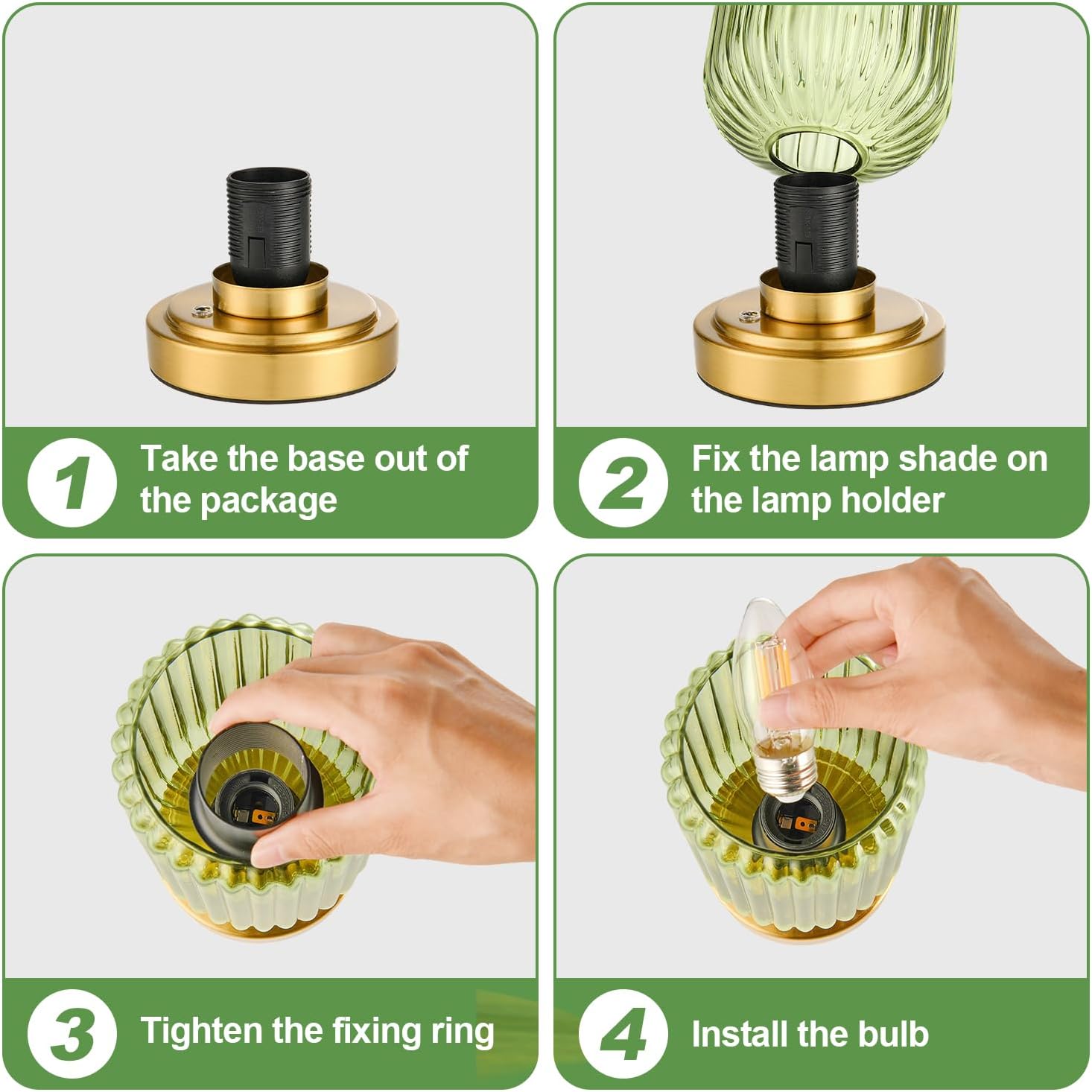 1 Take the base out of the package

2 Fix the lamp shade on the lamp holder

3 Tighten the fixing ring

4 Install the bulb