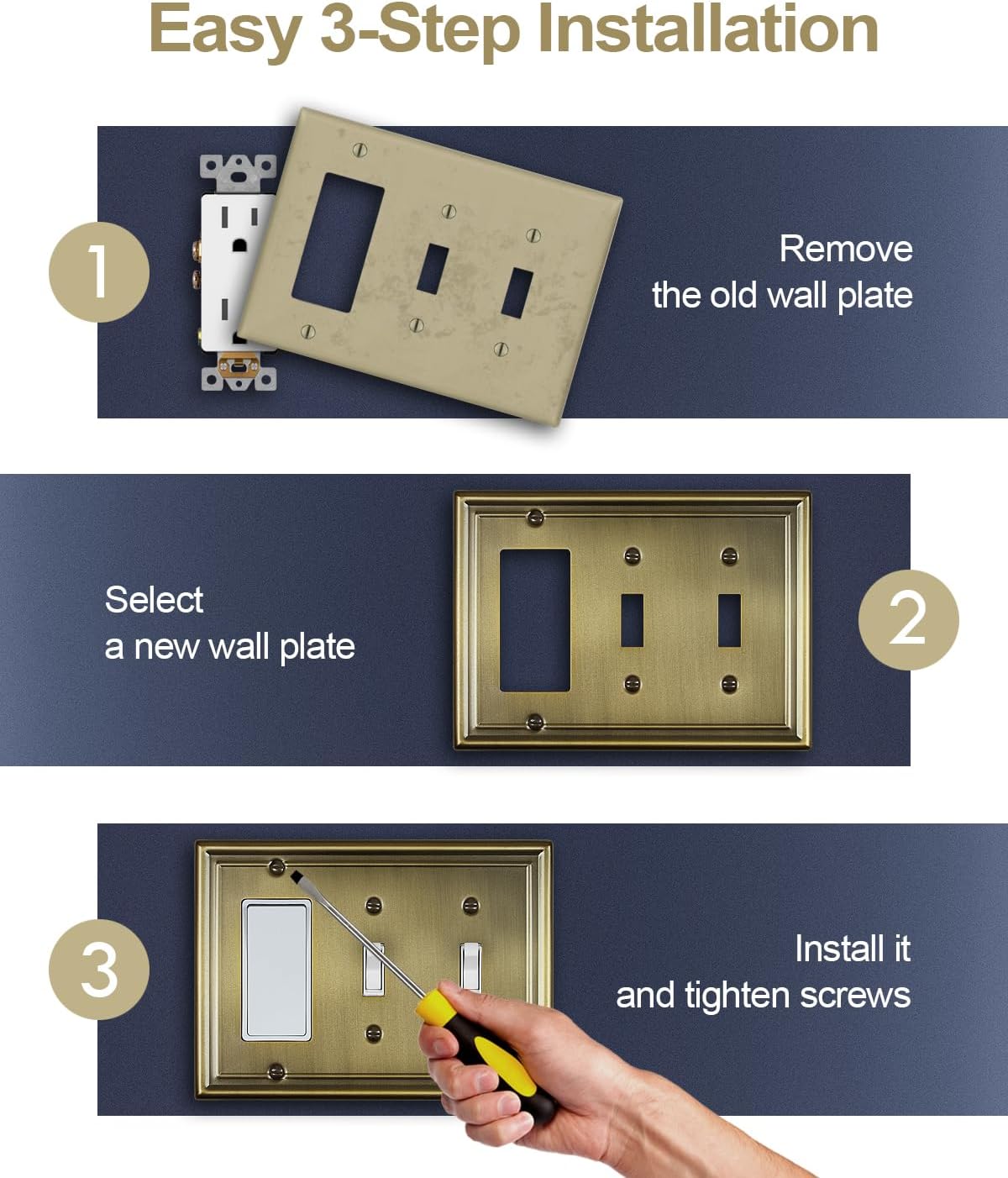 Easy 3-Step Installation

1

Remove
the old wall plate

Select
a new wall plate

2

3

Install it
and tighten screws