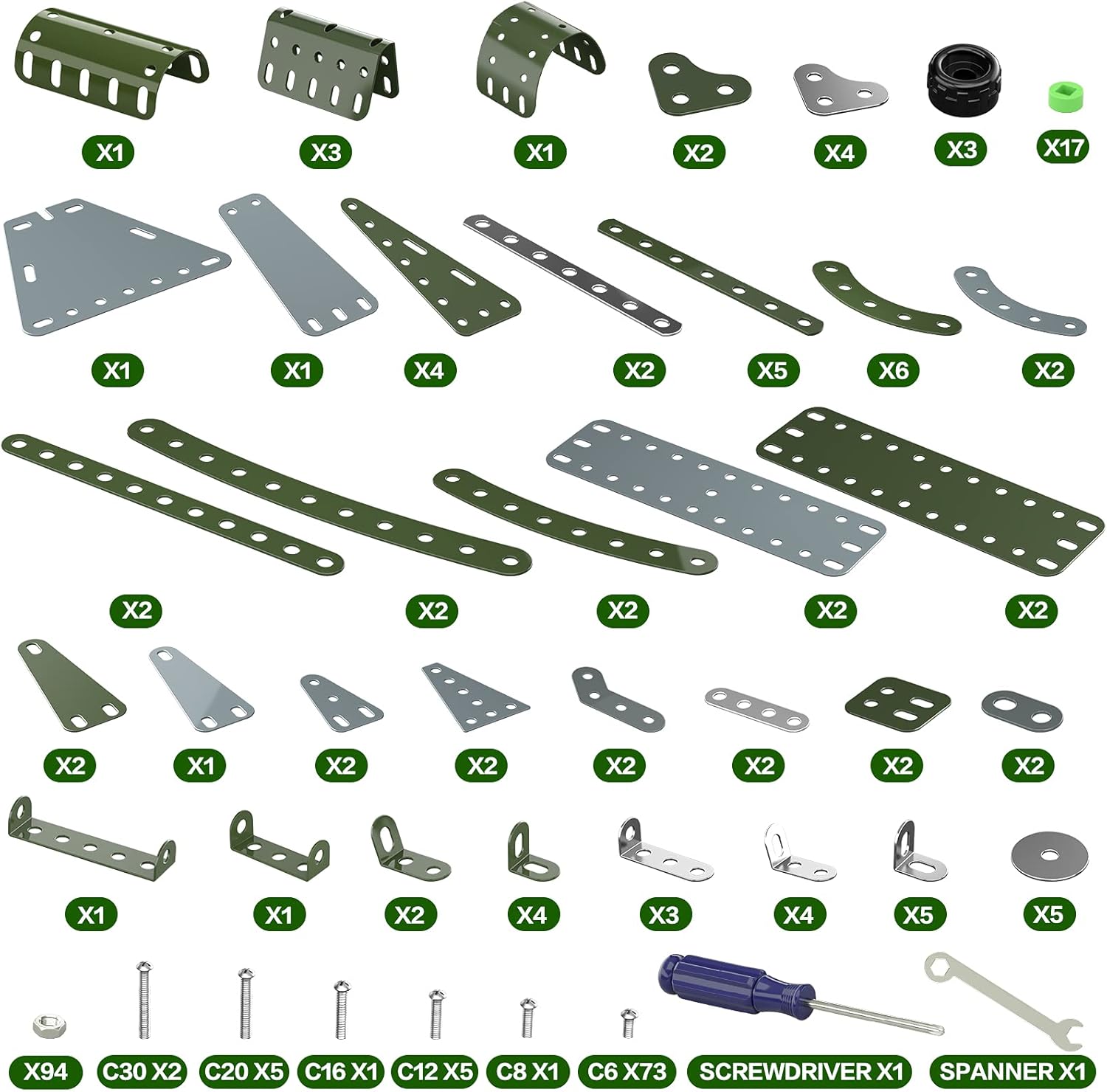 X1 X3 X1 X2 X4 X3 X17

X1 X1 X4 X2 X5 X6 X2

X2 X2 X2 X2 X2

X2 X1 X2 X2 X2 X2 X2 X2

X1 X1 X2 X4 X3 X4 X5 X5

X94 C30 X2 C20 X5 C16 X1 C12 X5 C8 X1 C6 X73 SCREWDRIVER X1 SPANNER X1