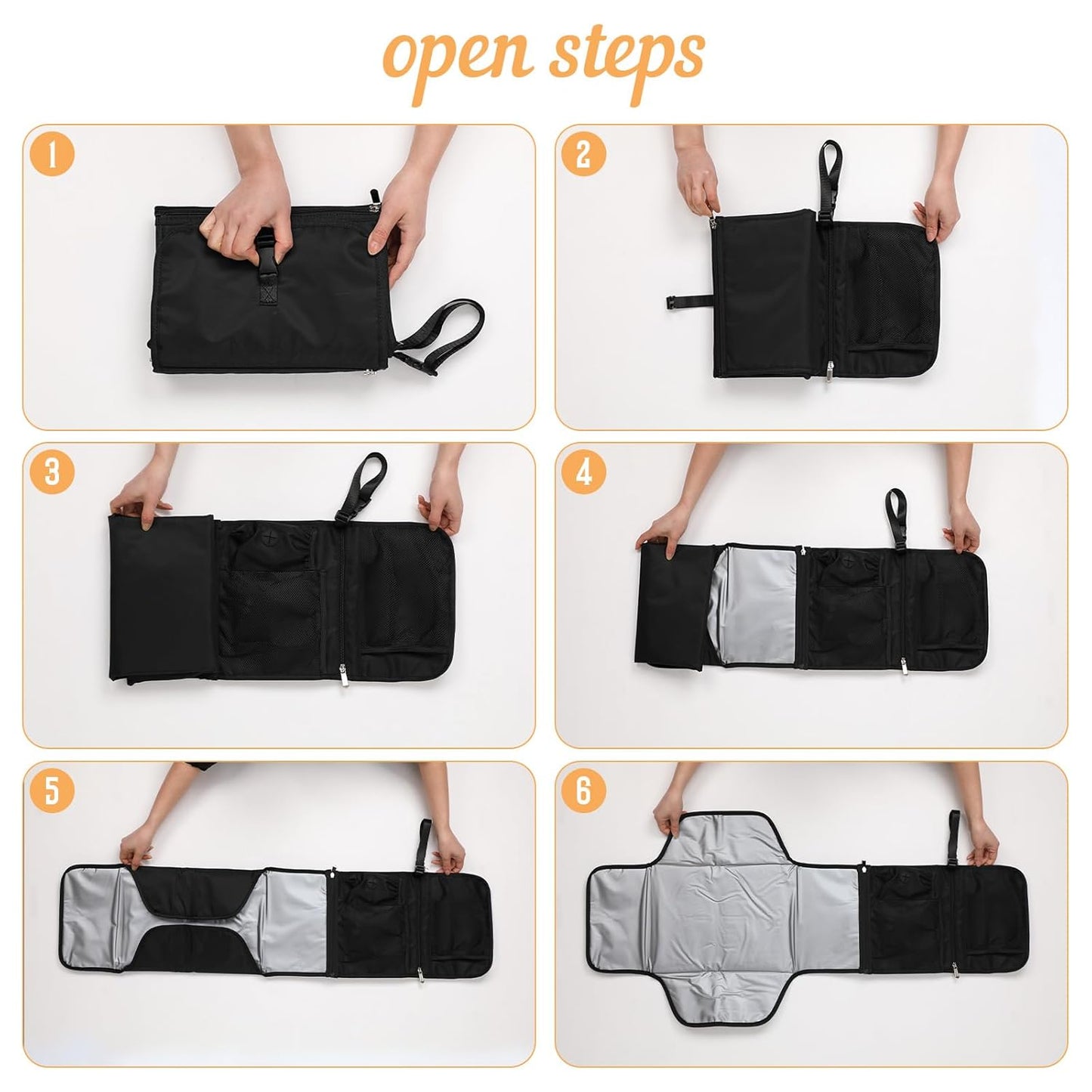 open steps

1

2

3

4

5

6