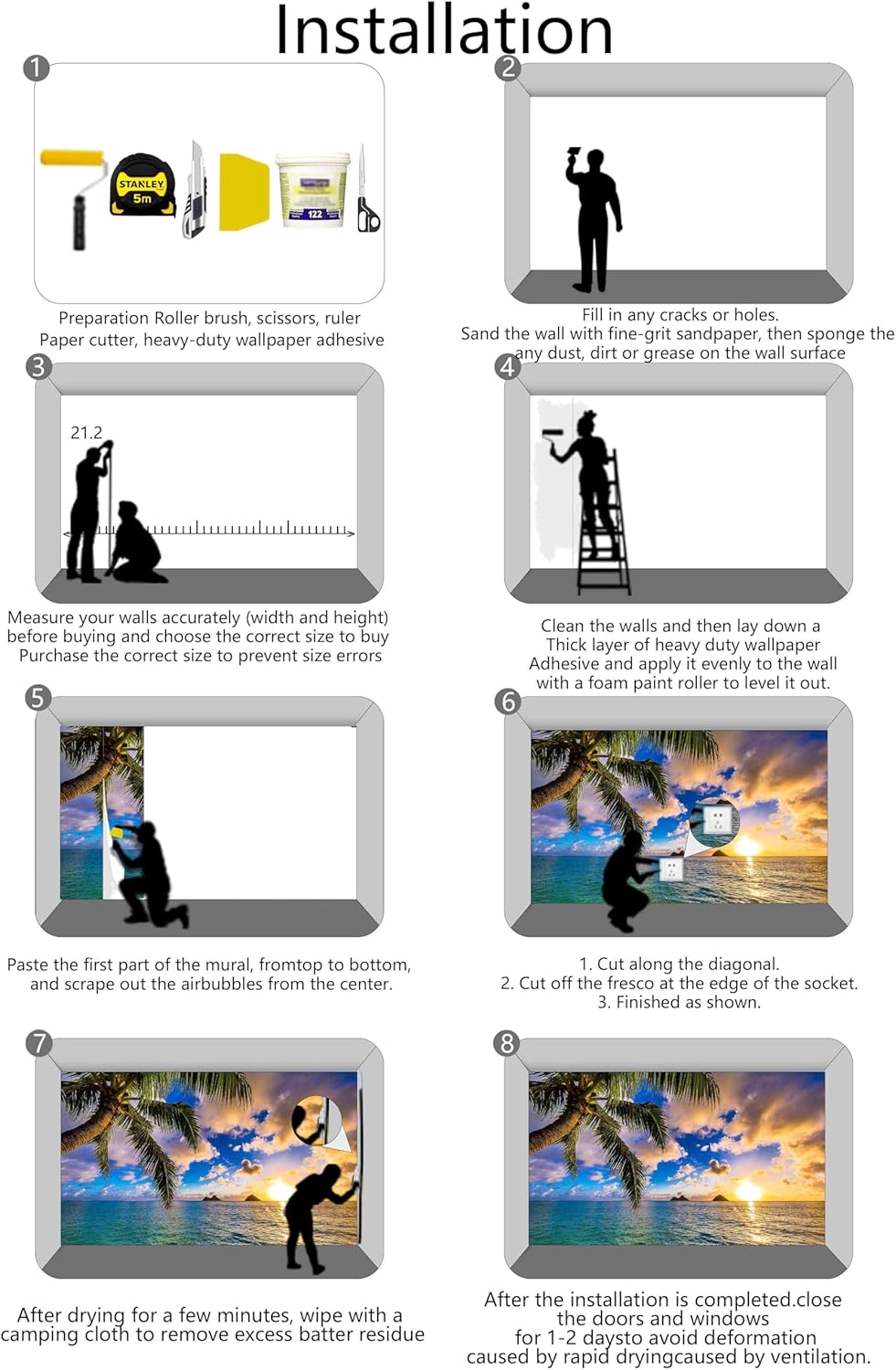 Installation

1

STANLEY
5m

122

Preparation Roller brush, scissors, ruler
Paper cutter, heavy-duty wallpaper adhesive

2

Fill in any cracks or holes.
Sand the wall with fine-grit sandpaper, then sponge the any dust, dirt or grease on the wall surface

3

21.2

Measure your walls accurately (width and height) before buying and choose the correct size to buy Purchase the correct size to prevent size errors

4

Clean the walls and then lay down a Thick layer of heavy duty wallpaper Adhesive and apply it evenly to the wall with a foam paint roller to level it out.

5

Paste the first part of the mural, fromtop to bottom, and scrape out the airbubbles from the center.

6

1. Cut along the diagonal.
2. Cut off the fresco at the edge of the socket.
3. Finished as shown.

7

After drying for a few minutes, wipe with a camping cloth to remove excess batter residue

8

After the installation is completed.close the doors and windows for 1-2 daysto avoid deformation caused by rapid dryingcaused by ventilation.