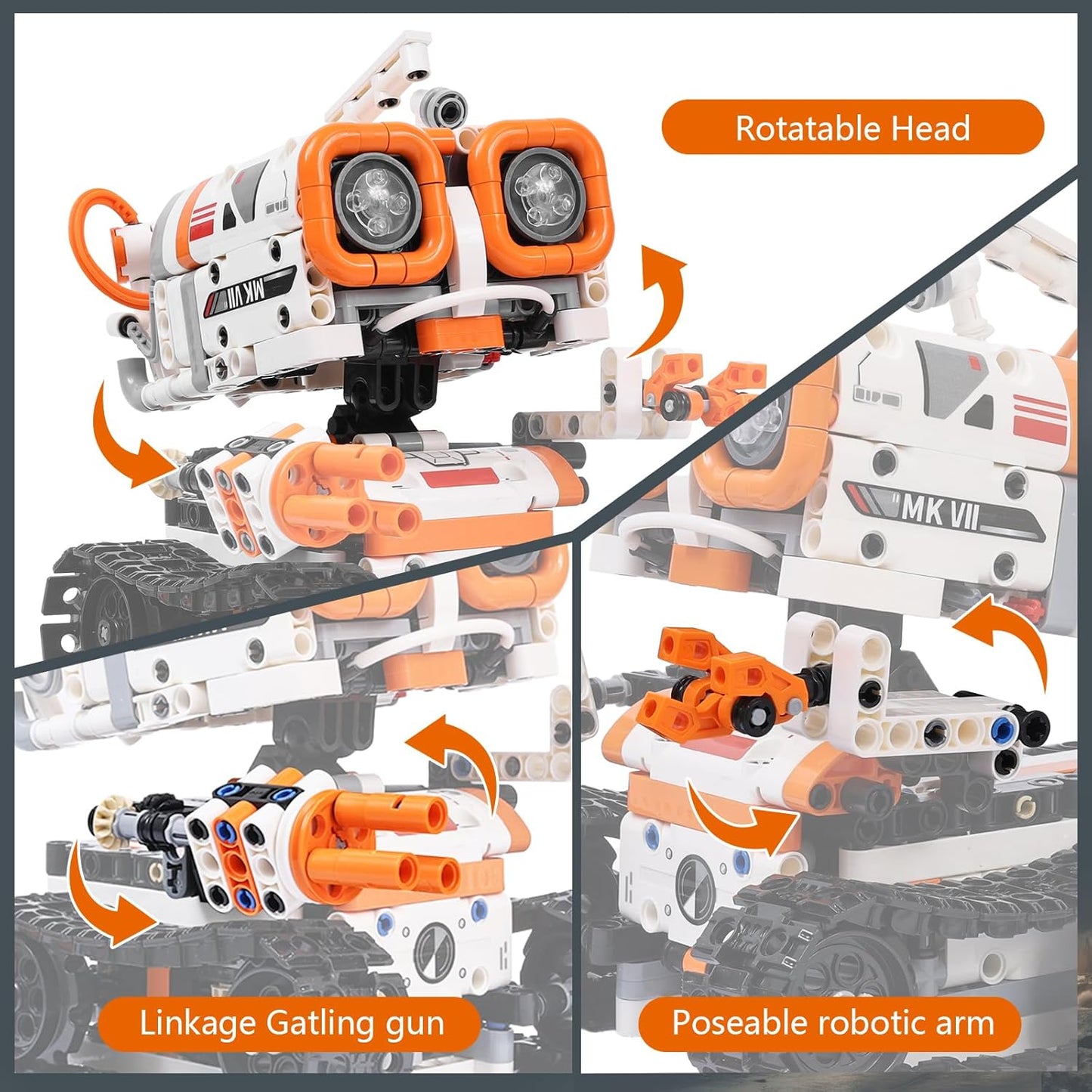 Rotatable Head

MK VII

MK VII

Linkage Gatling gun

Poseable robotic arm