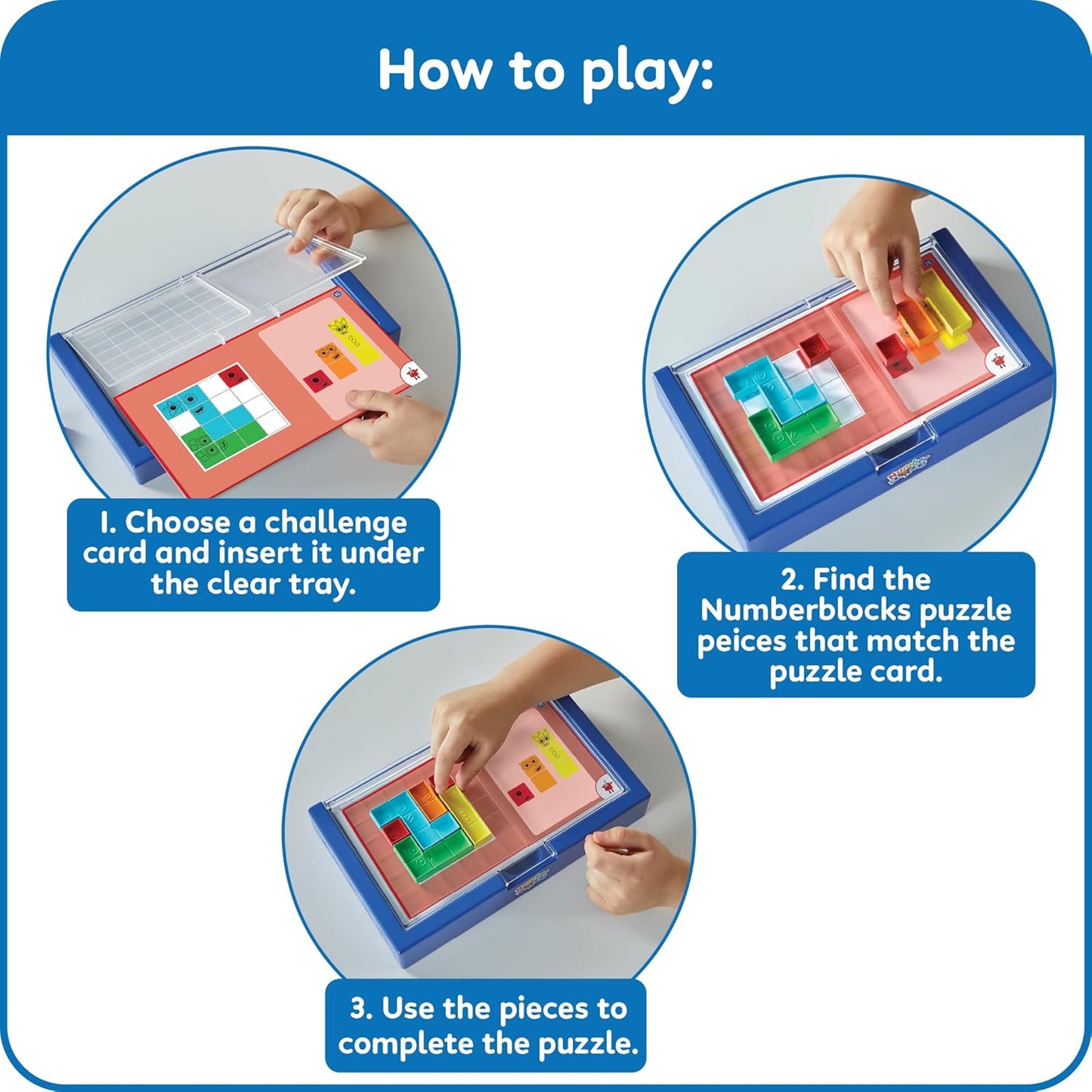 How to play:

1. Choose a challenge card and insert it under the clear tray.

2. Find the Numberblocks puzzle peices that match the puzzle card.

3. Use the pieces to complete the puzzle.