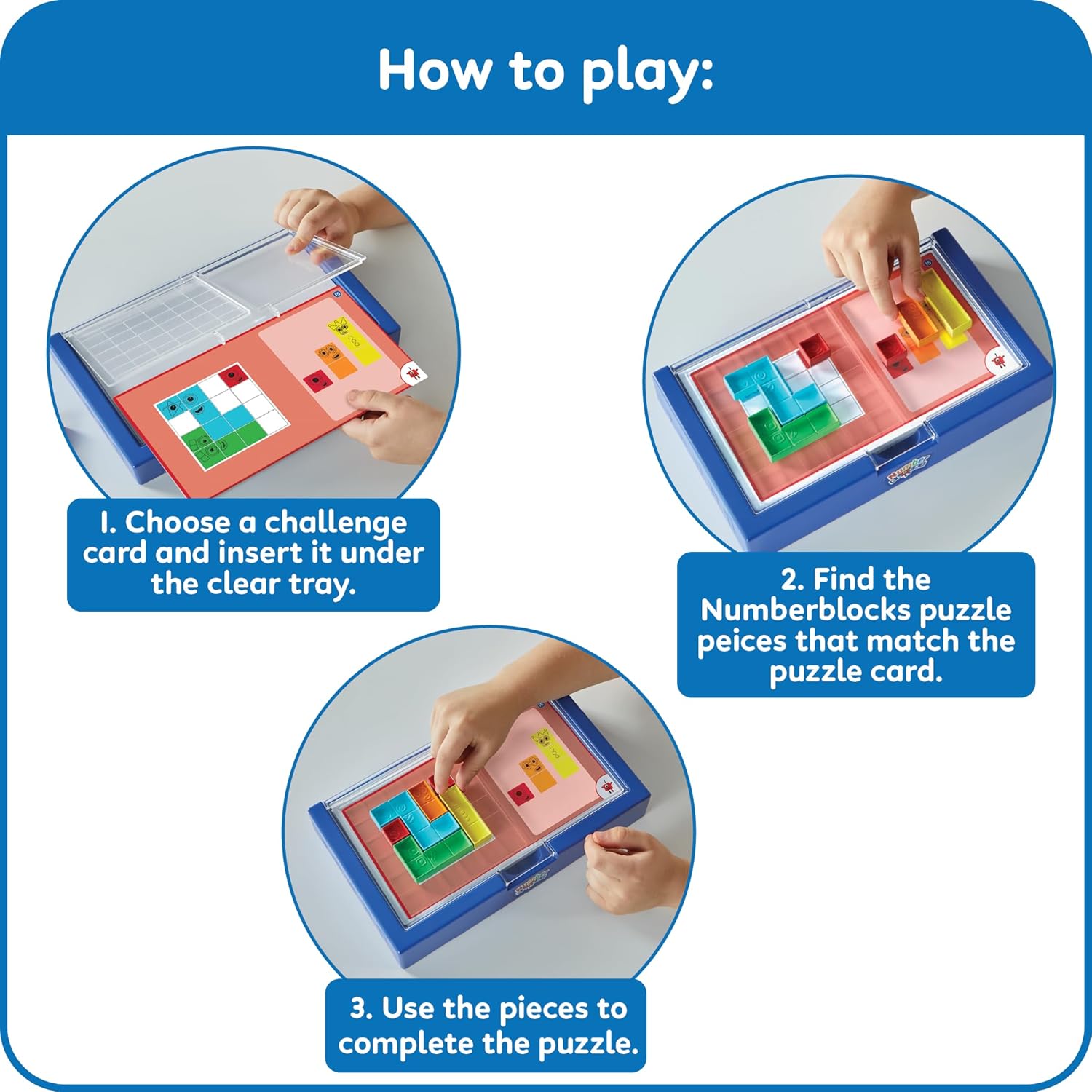 How to play:

1. Choose a challenge card and insert it under the clear tray.

2. Find the Numberblocks puzzle peices that match the puzzle card.

3. Use the pieces to complete the puzzle.