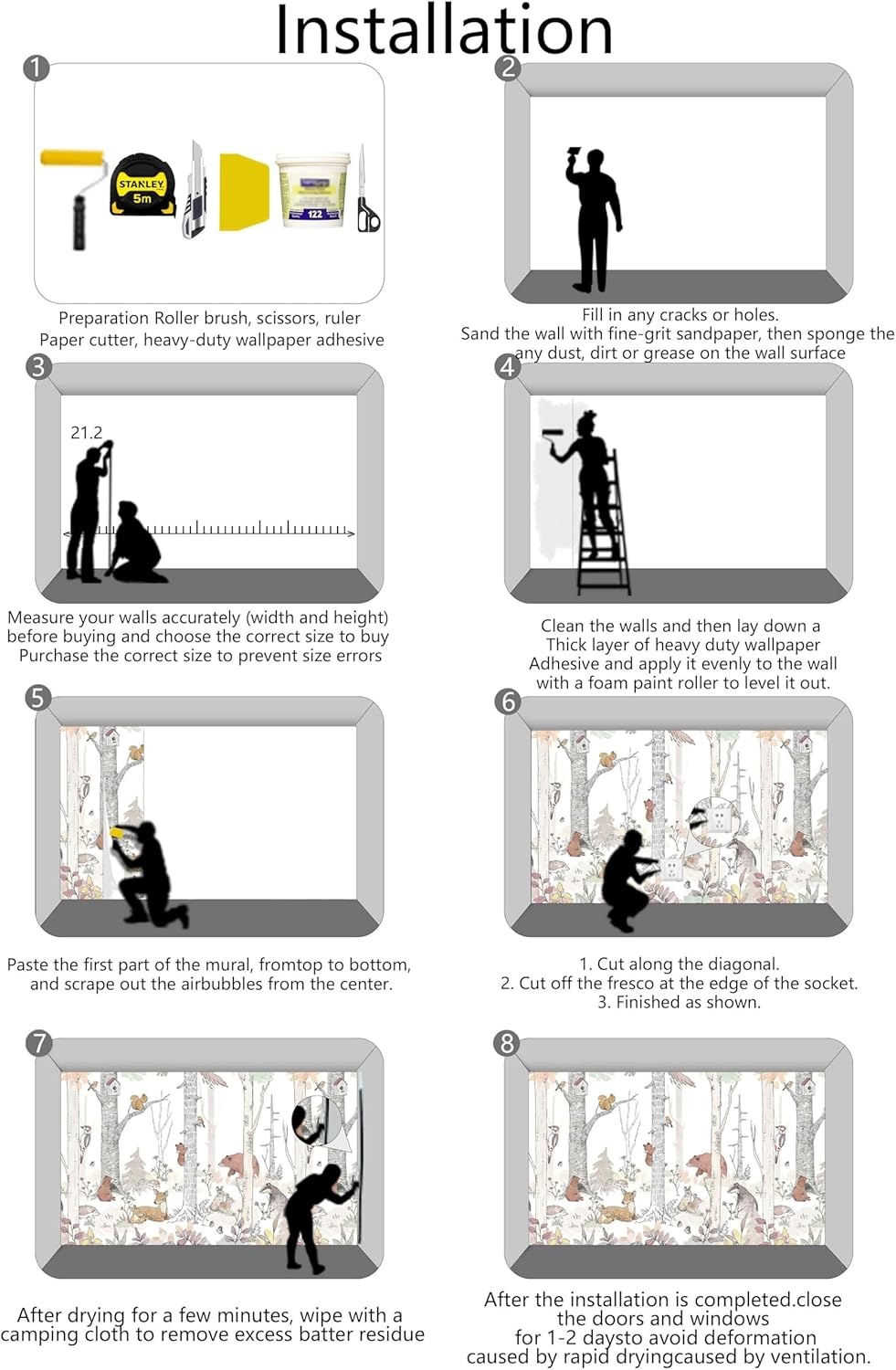 Installation

1

STANLEY
5m

122

Preparation Roller brush, scissors, ruler
Paper cutter, heavy-duty wallpaper adhesive

2

Fill in any cracks or holes.
Sand the wall with fine-grit sandpaper, then sponge the any dust, dirt or grease on the wall surface

3

21.2

Measure your walls accurately (width and height) before buying and choose the correct size to buy Purchase the correct size to prevent size errors

4

Clean the walls and then lay down a Thick layer of heavy duty wallpaper Adhesive and apply it evenly to the wall with a foam paint roller to level it out.

5

Paste the first part of the mural, fromtop to bottom, and scrape out the airbubbles from the center.

6

1. Cut along the diagonal.
2. Cut off the fresco at the edge of the socket.
3. Finished as shown.

7

After drying for a few minutes, wipe with a camping cloth to remove excess batter residue

8

After the installation is completed.close the doors and windows for 1-2 daysto avoid deformation caused by rapid dryingcaused by ventilation.