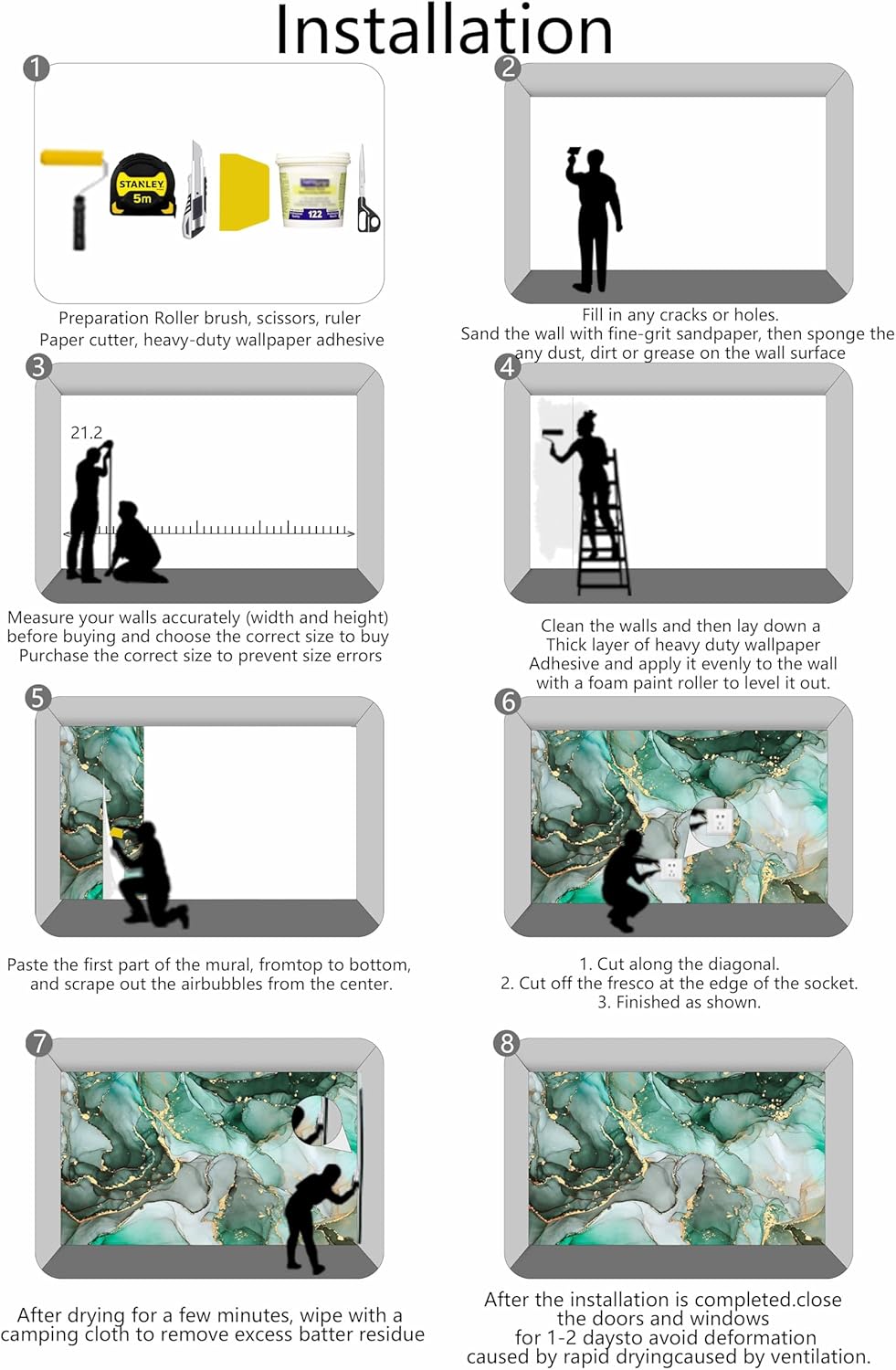 Installation

1

STANLEY
5m

122

Preparation Roller brush, scissors, ruler
Paper cutter, heavy-duty wallpaper adhesive

2

Fill in any cracks or holes.
Sand the wall with fine-grit sandpaper, then sponge the any dust, dirt or grease on the wall surface

3

21.2

Measure your walls accurately (width and height) before buying and choose the correct size to buy
Purchase the correct size to prevent size errors

4

Clean the walls and then lay down a Thick layer of heavy duty wallpaper Adhesive and apply it evenly to the wall with a foam paint roller to level it out.

5

Paste the first part of the mural, fromtop to bottom, and scrape out the airbubbles from the center.

6

1. Cut along the diagonal.
2. Cut off the fresco at the edge of the socket.
3. Finished as shown.

7

After drying for a few minutes, wipe with a camping cloth to remove excess batter residue

8

After the installation is completed.close the doors and windows for 1-2 daysto avoid deformation caused by rapid dryingcaused by ventilation.