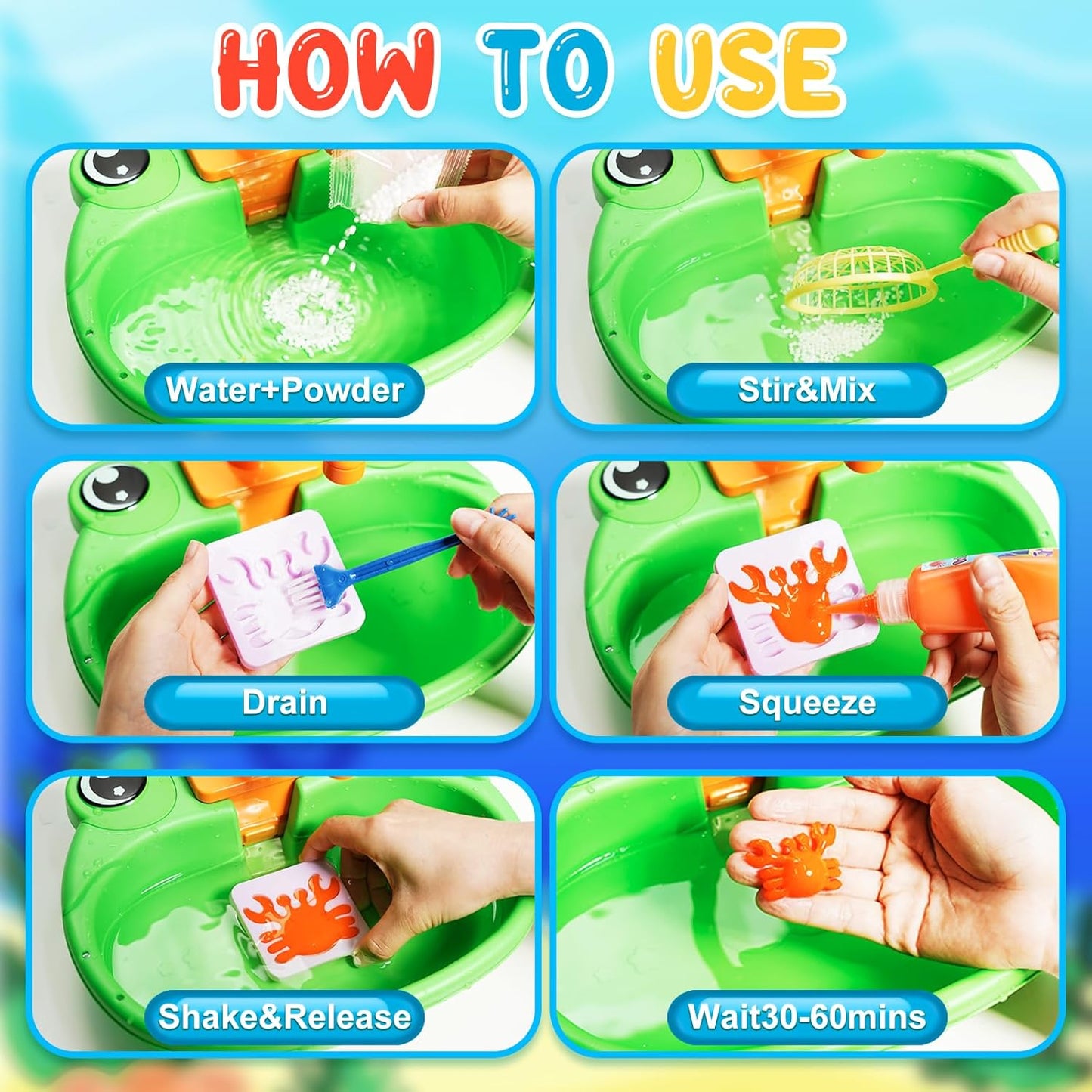 HOW TO USE

Water+Powder

Stir&Mix

Drain

Squeeze

Shake&Release

Wait30-60mins