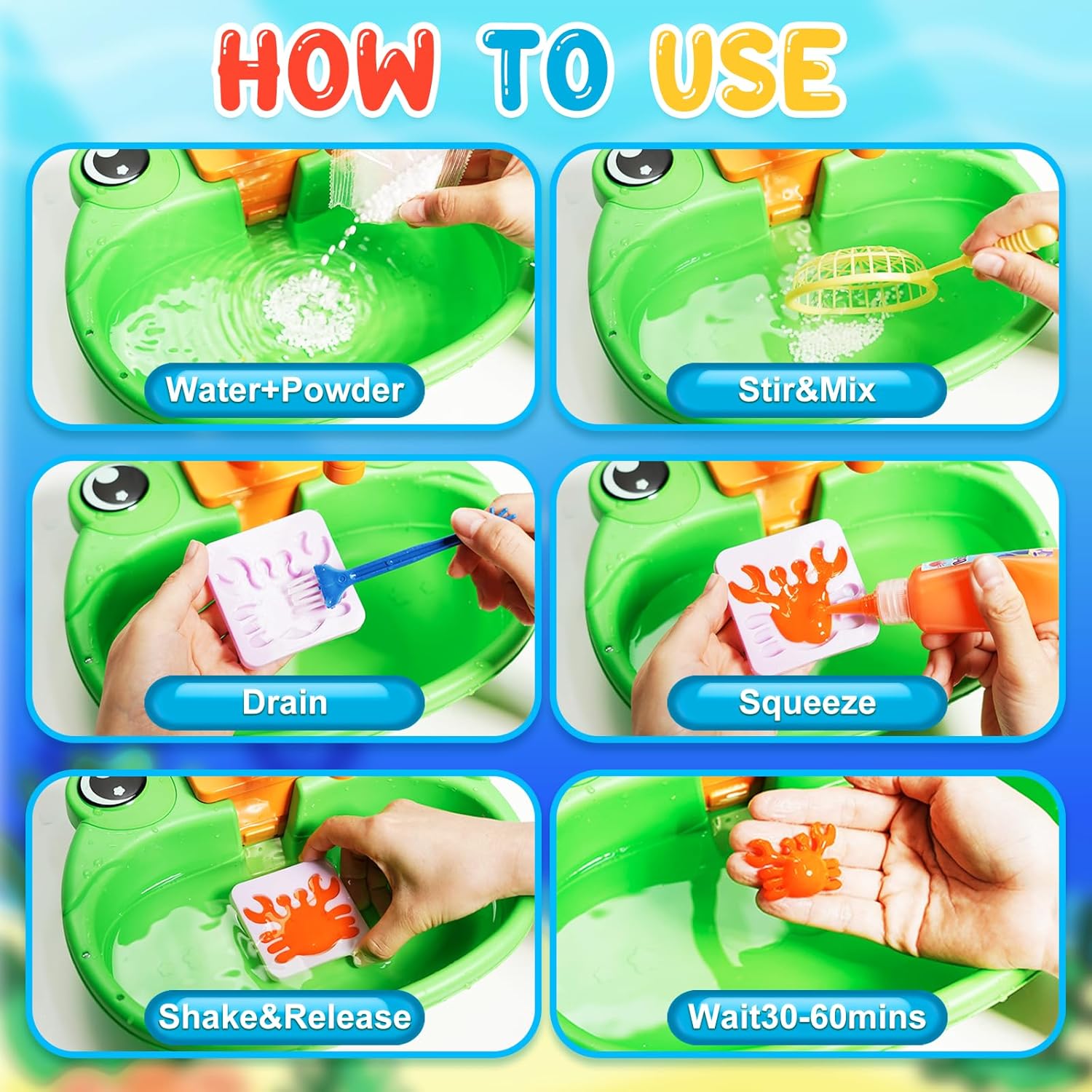 HOW TO USE

Water+Powder

Stir&Mix

Drain

Squeeze

Shake&Release

Wait30-60mins