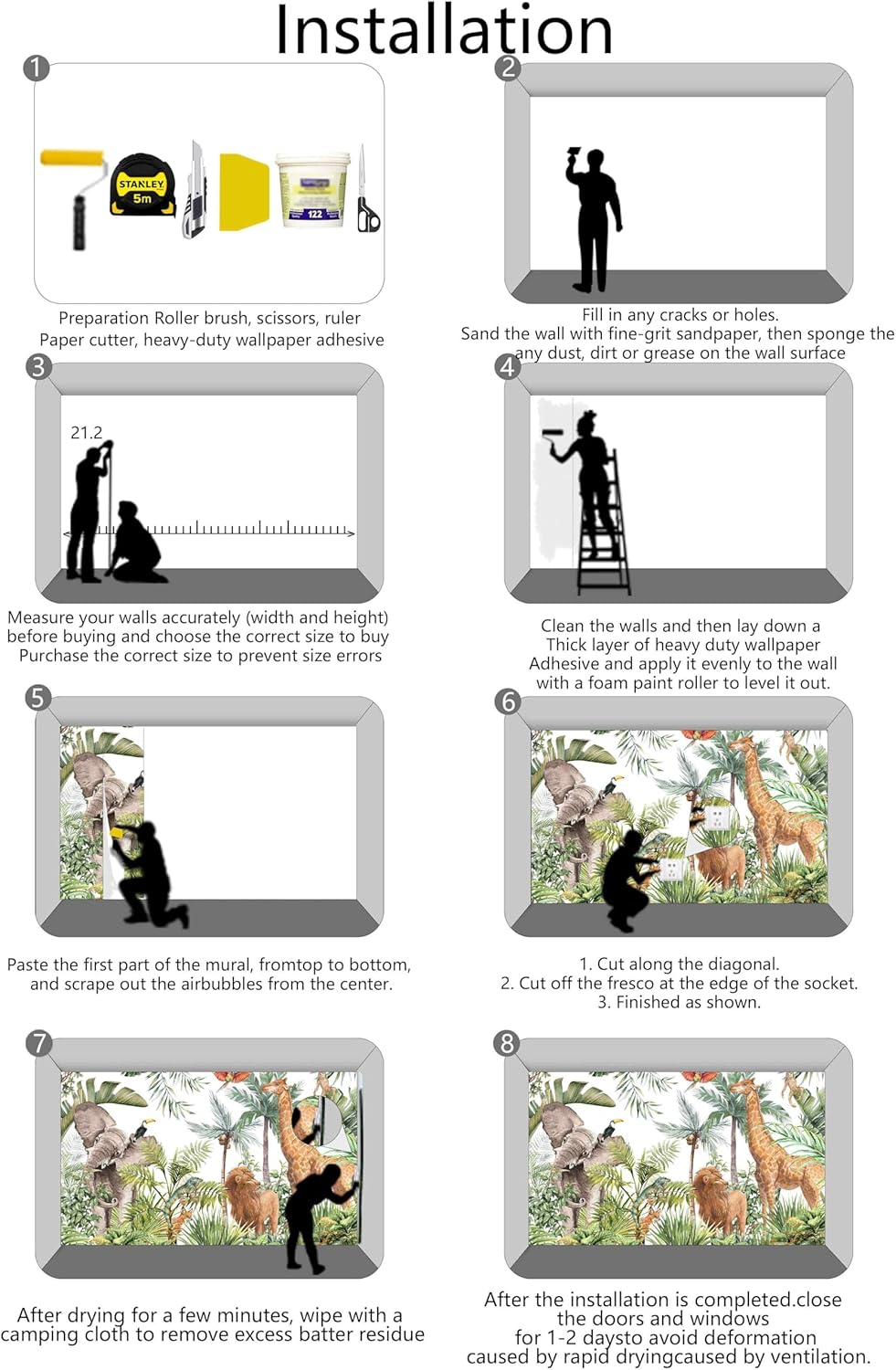 Installation

1

STANLEY
5m

122

Preparation Roller brush, scissors, ruler
Paper cutter, heavy-duty wallpaper adhesive

2

Fill in any cracks or holes.
Sand the wall with fine-grit sandpaper, then sponge the any dust, dirt or grease on the wall surface

3

21.2

Measure your walls accurately (width and height) before buying and choose the correct size to buy Purchase the correct size to prevent size errors

4

Clean the walls and then lay down a Thick layer of heavy duty wallpaper Adhesive and apply it evenly to the wall with a foam paint roller to level it out.

5

Paste the first part of the mural, fromtop to bottom, and scrape out the airbubbles from the center.

6

1. Cut along the diagonal.
2. Cut off the fresco at the edge of the socket.
3. Finished as shown.

7

After drying for a few minutes, wipe with a camping cloth to remove excess batter residue

8

After the installation is completed.close the doors and windows for 1-2 daysto avoid deformation caused by rapid dryingcaused by ventilation.