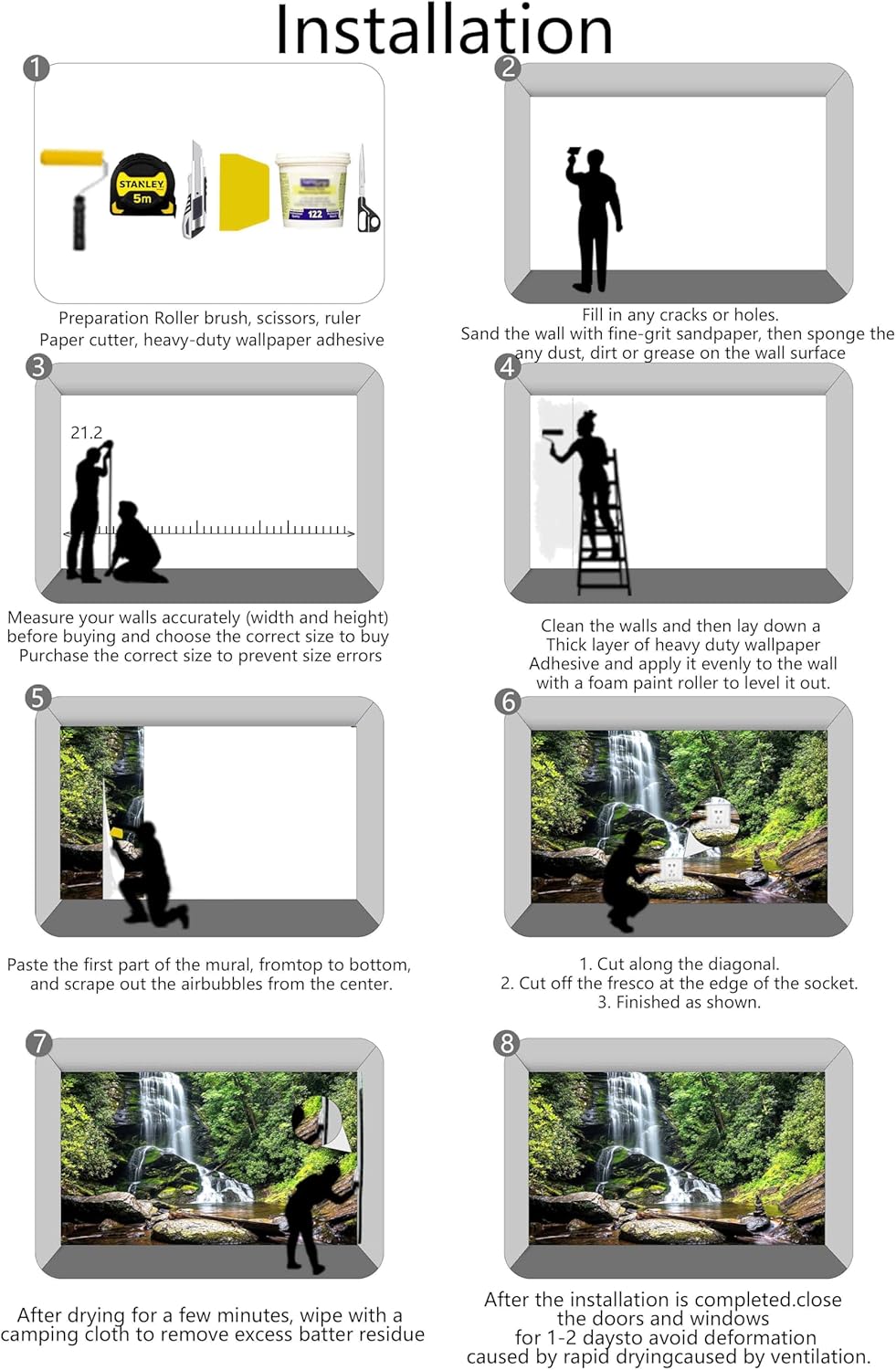 Installation

1

STANLEY
5m

122

Preparation Roller brush, scissors, ruler
Paper cutter, heavy-duty wallpaper adhesive

2

Fill in any cracks or holes.
Sand the wall with fine-grit sandpaper, then sponge the any dust, dirt or grease on the wall surface

3

21.2

Measure your walls accurately (width and height) before buying and choose the correct size to buy Purchase the correct size to prevent size errors

4

Clean the walls and then lay down a Thick layer of heavy duty wallpaper Adhesive and apply it evenly to the wall with a foam paint roller to level it out.

5

Paste the first part of the mural, fromtop to bottom, and scrape out the airbubbles from the center.

6

1. Cut along the diagonal.
2. Cut off the fresco at the edge of the socket.
3. Finished as shown.

7

After drying for a few minutes, wipe with a camping cloth to remove excess batter residue

8

After the installation is completed.close the doors and windows for 1-2 daysto avoid deformation caused by rapid dryingcaused by ventilation.