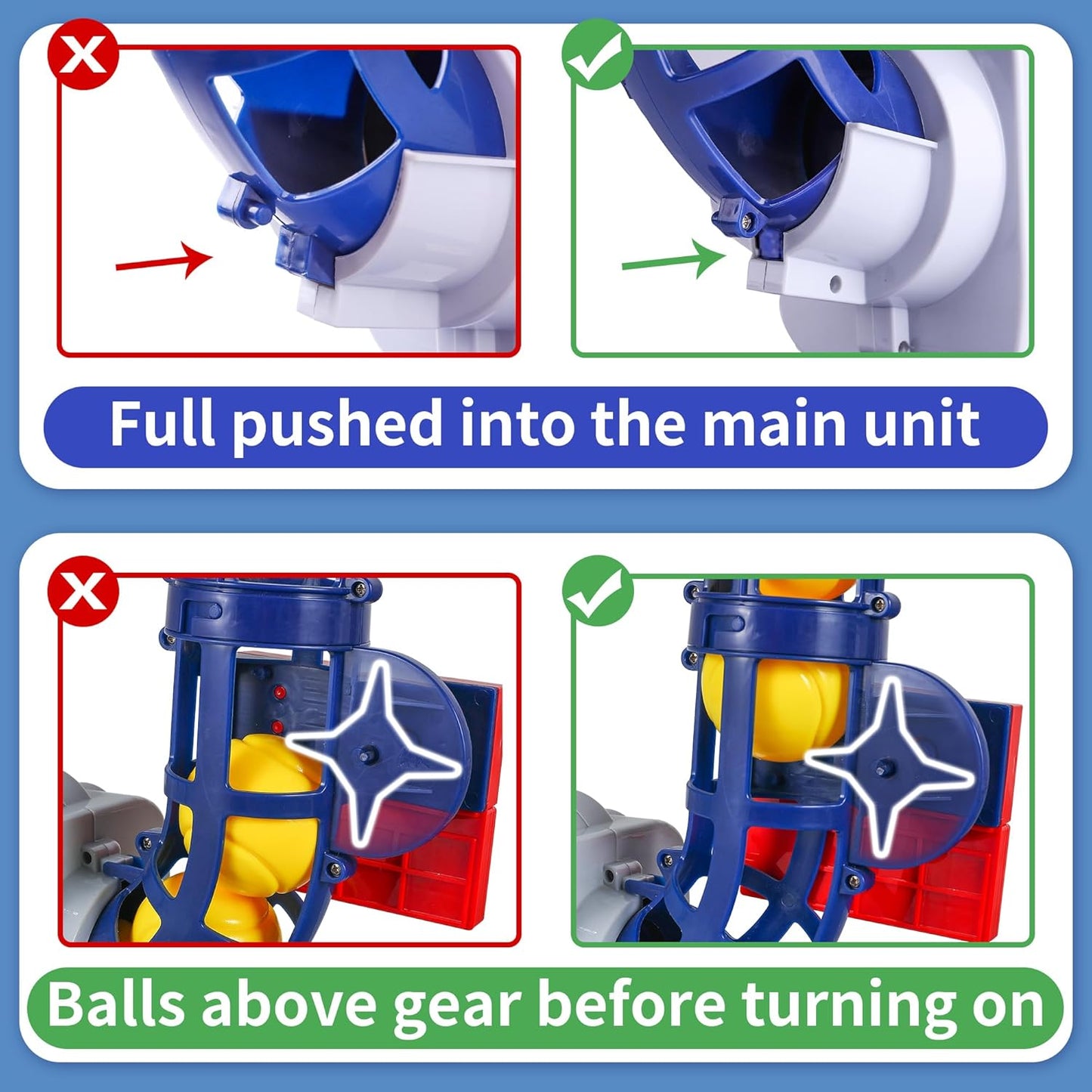 Full pushed into the main unit

Balls above gear before turning on