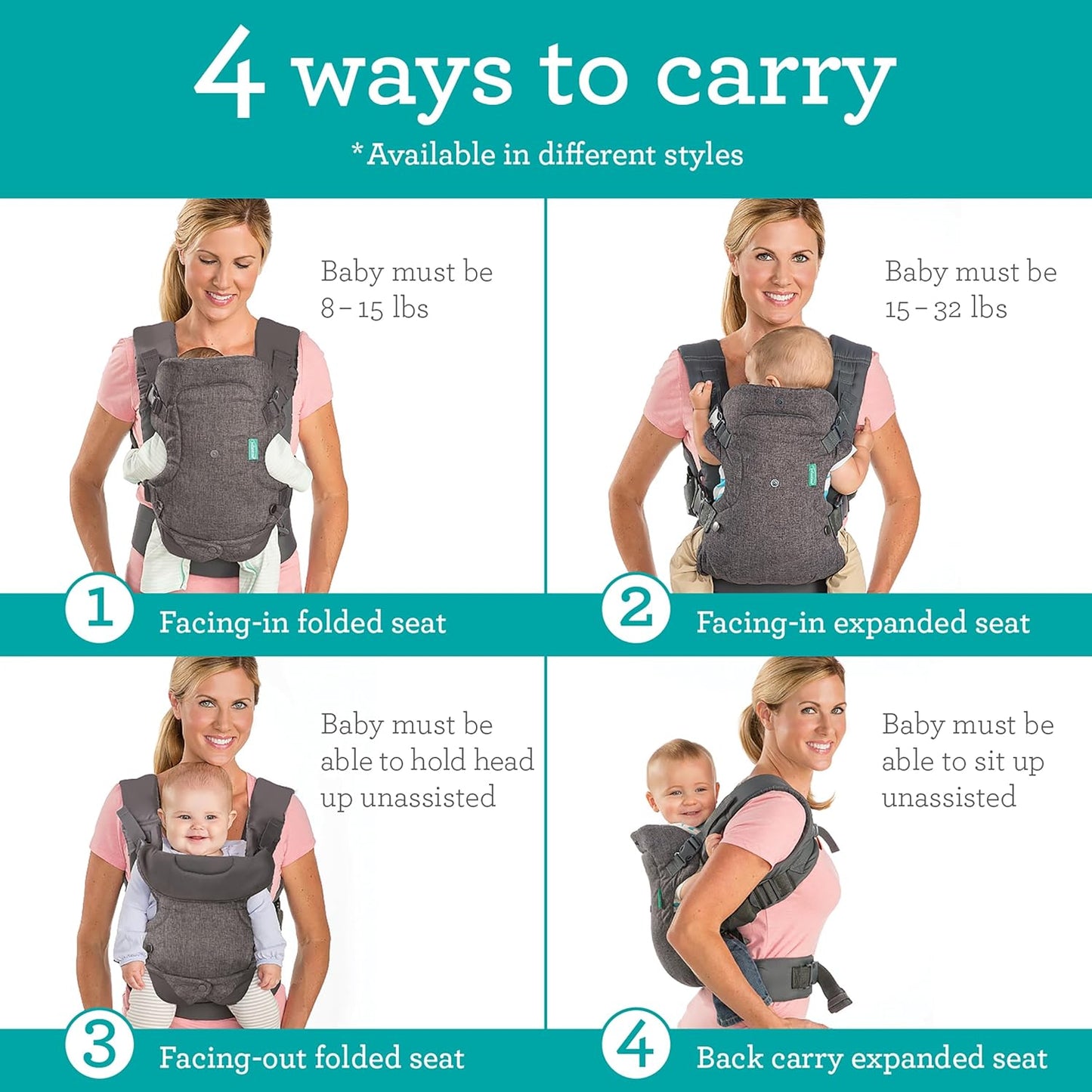 4 ways to carry

*Available in different styles

Baby must be 8 – 15 lbs

1 Facing-in folded seat

Baby must be 15 – 32 lbs

2 Facing-in expanded seat

Baby must be able to hold head up unassisted

3 Facing-out folded seat

Baby must be able to sit up unassisted

4 Back carry expanded seat