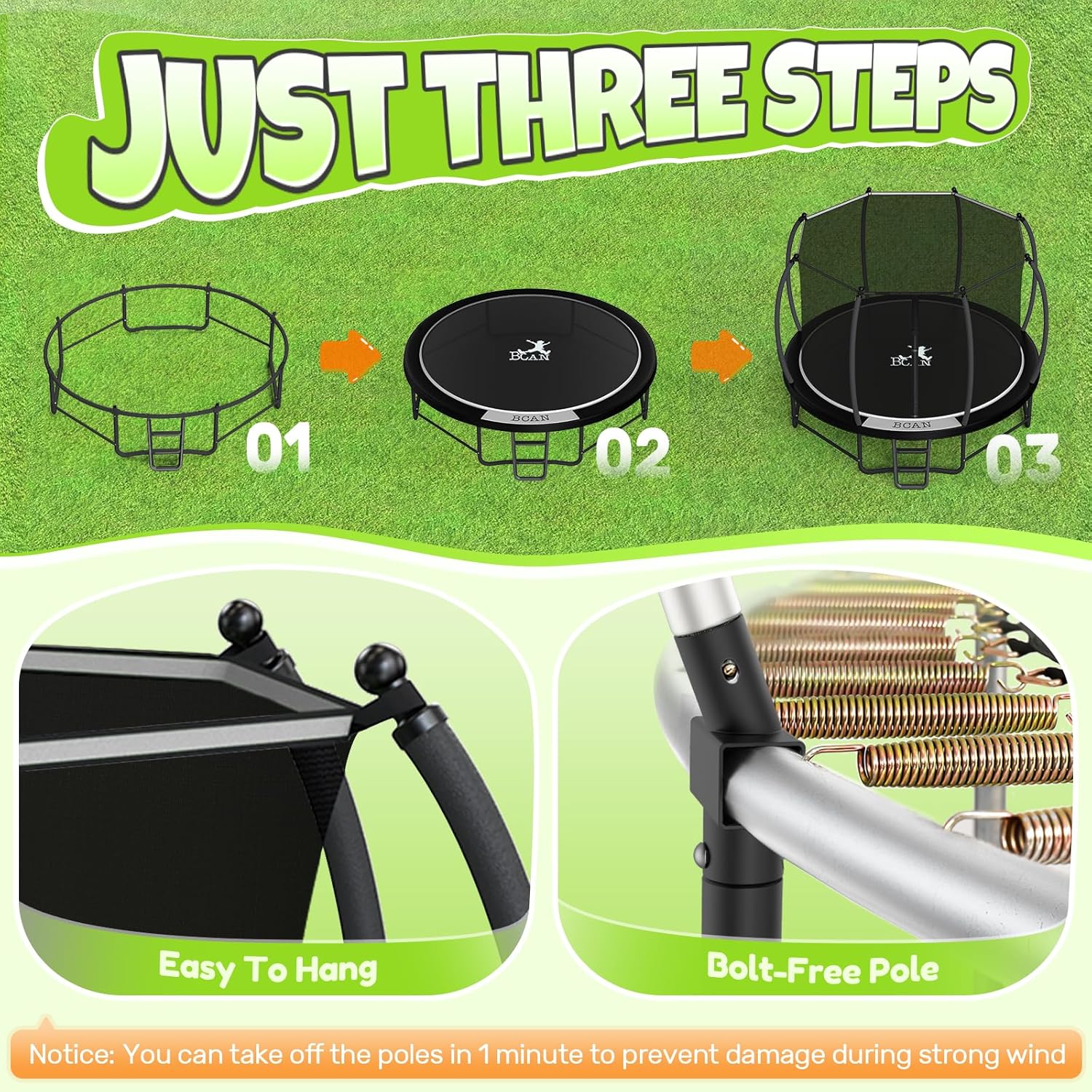 JUST THREE STEPS

01

BCAN
BCAN
02

BCAN
BCAN
03

Easy To Hang

Bolt-Free Pole

Notice: You can take off the poles in 1 minute to prevent damage during strong wind