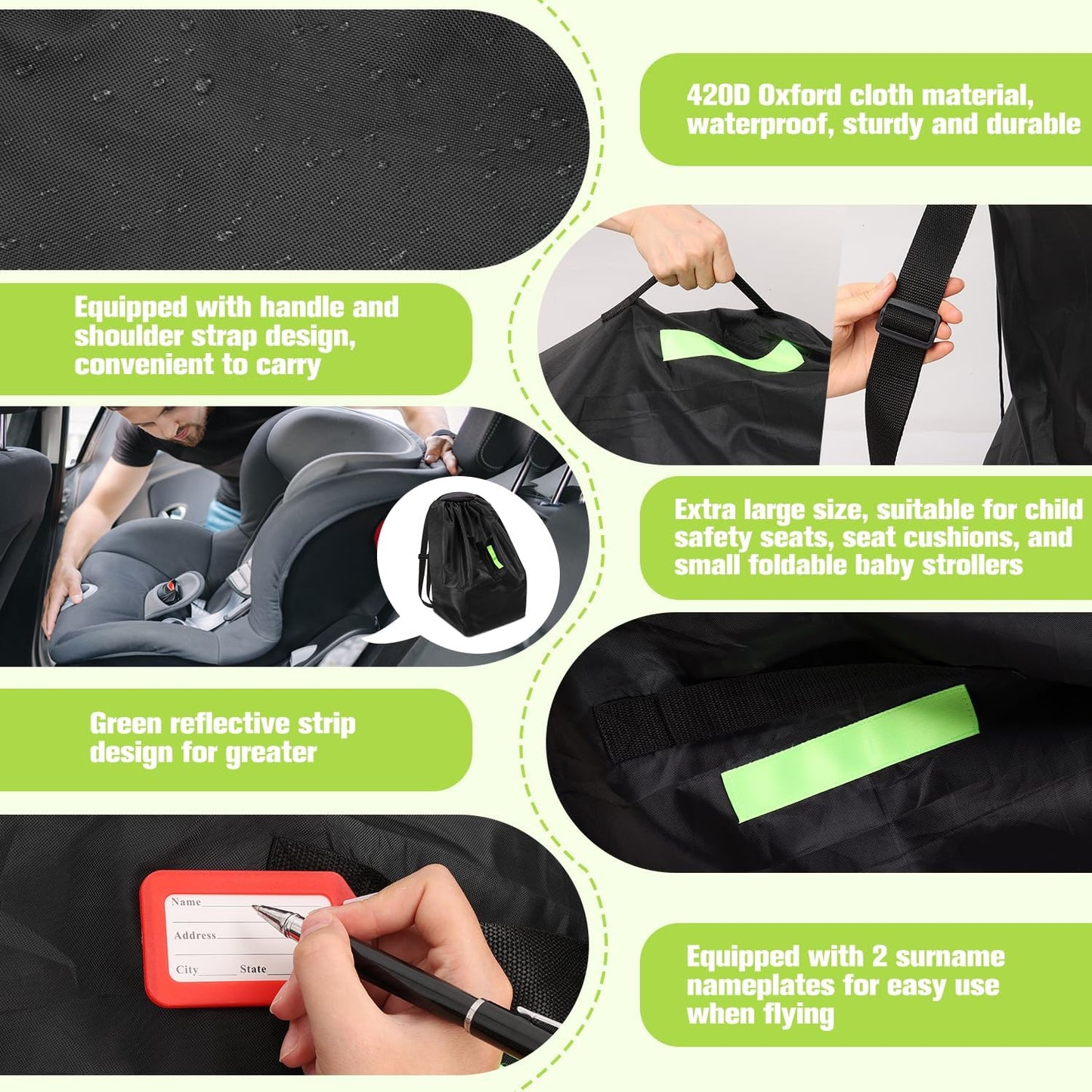 420D Oxford cloth material, waterproof, sturdy and durable

Equipped with handle and shoulder strap design, convenient to carry

Extra large size, suitable for child safety seats, seat cushions, and small foldable baby strollers

Green reflective strip design for greater

Name
Address
City State

Equipped with 2 surname nameplates for easy use when flying