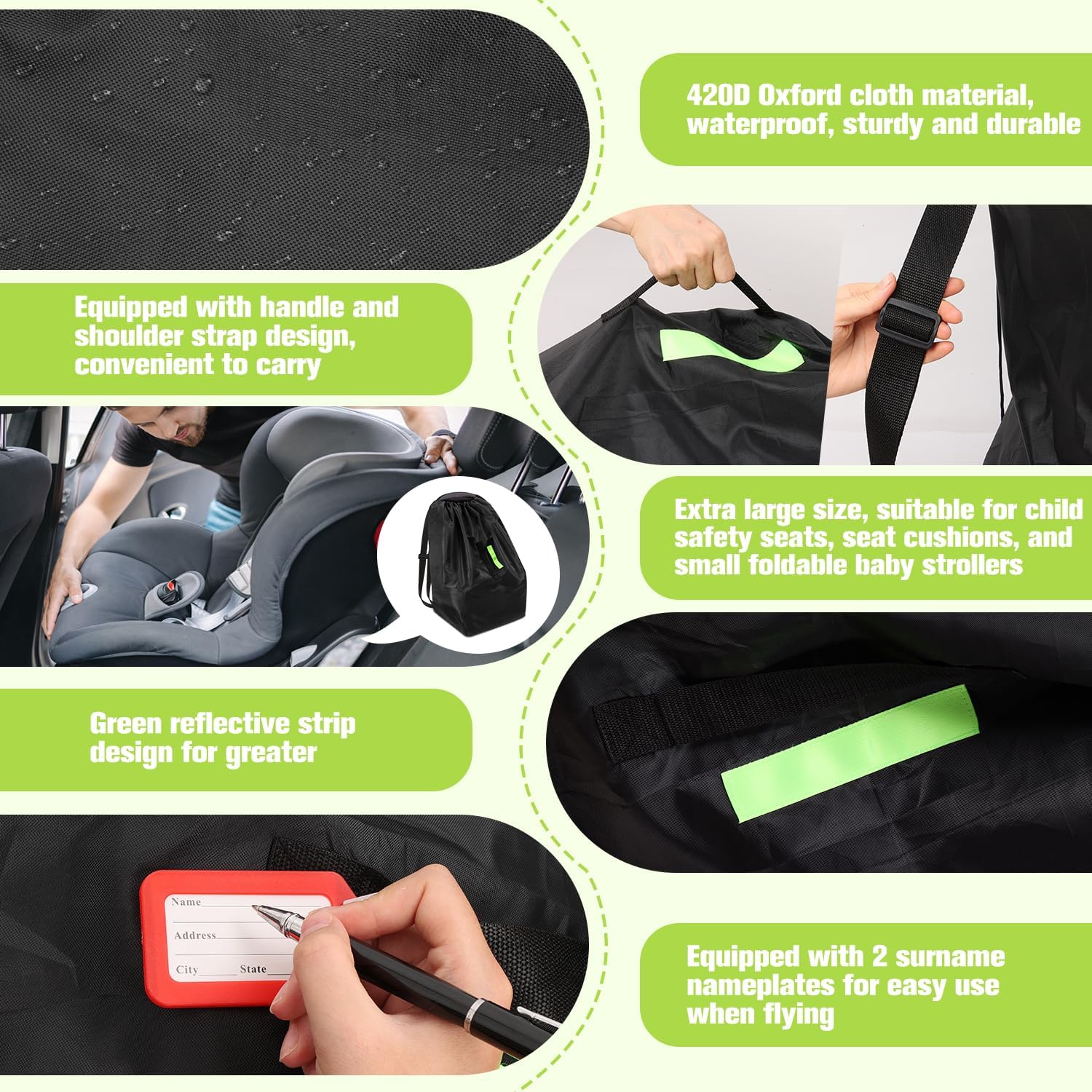 420D Oxford cloth material, waterproof, sturdy and durable

Equipped with handle and shoulder strap design, convenient to carry

Extra large size, suitable for child safety seats, seat cushions, and small foldable baby strollers

Green reflective strip design for greater

Name
Address
City State

Equipped with 2 surname nameplates for easy use when flying