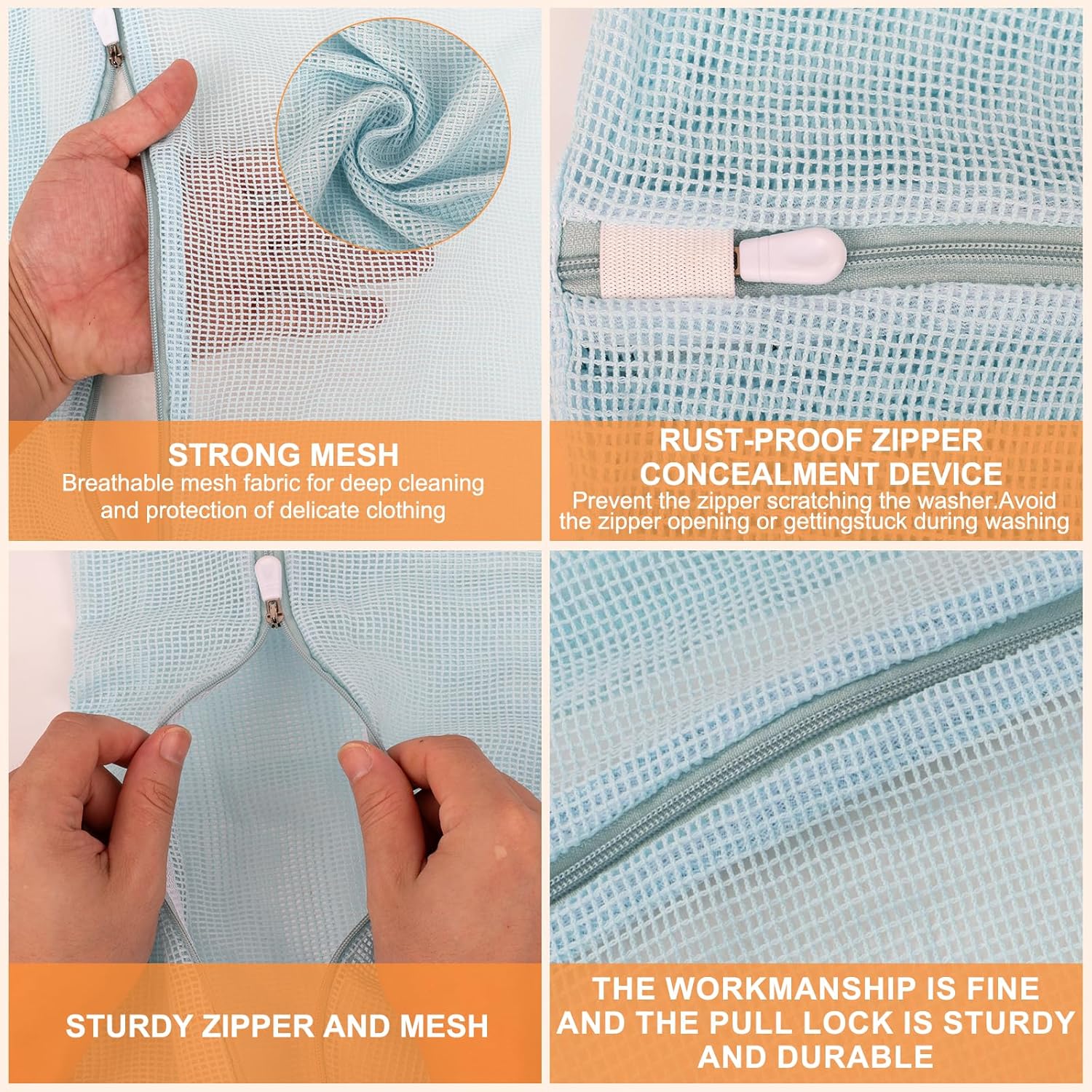 STRONG MESH
Breathable mesh fabric for deep cleaning and protection of delicate clothing

RUST-PROOF ZIPPER CONCEALMENT DEVICE
Prevent the zipper scratching the washer.Avoid the zipper opening or gettingstuck during washing

STURDY ZIPPER AND MESH

THE WORKMANSHIP IS FINE AND THE PULL LOCK IS STURDY AND DURABLE