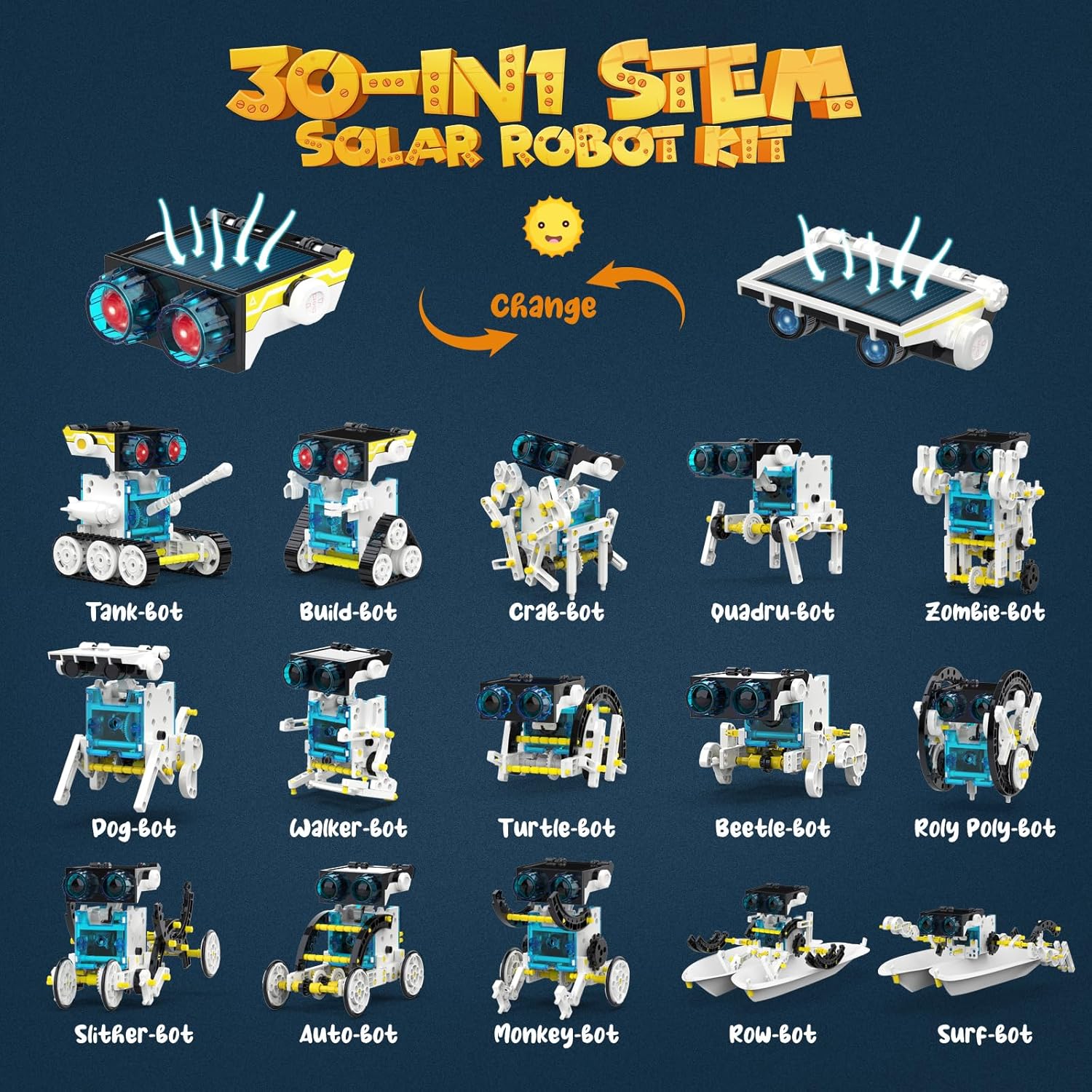 30-IN1 STEM
SOLAR ROBOT KIT

Change

Tank-Bot
Build-Bot
Crab-Bot
Quadru-Bot
Zombie-Bot

Dog-Bot
Walker-Bot
Turtle-Bot
Beetle-Bot
Roly Poly-Bot

Slither-Bot
Auto-Bot
Monkey-Bot
Row-Bot
Surf-Bot