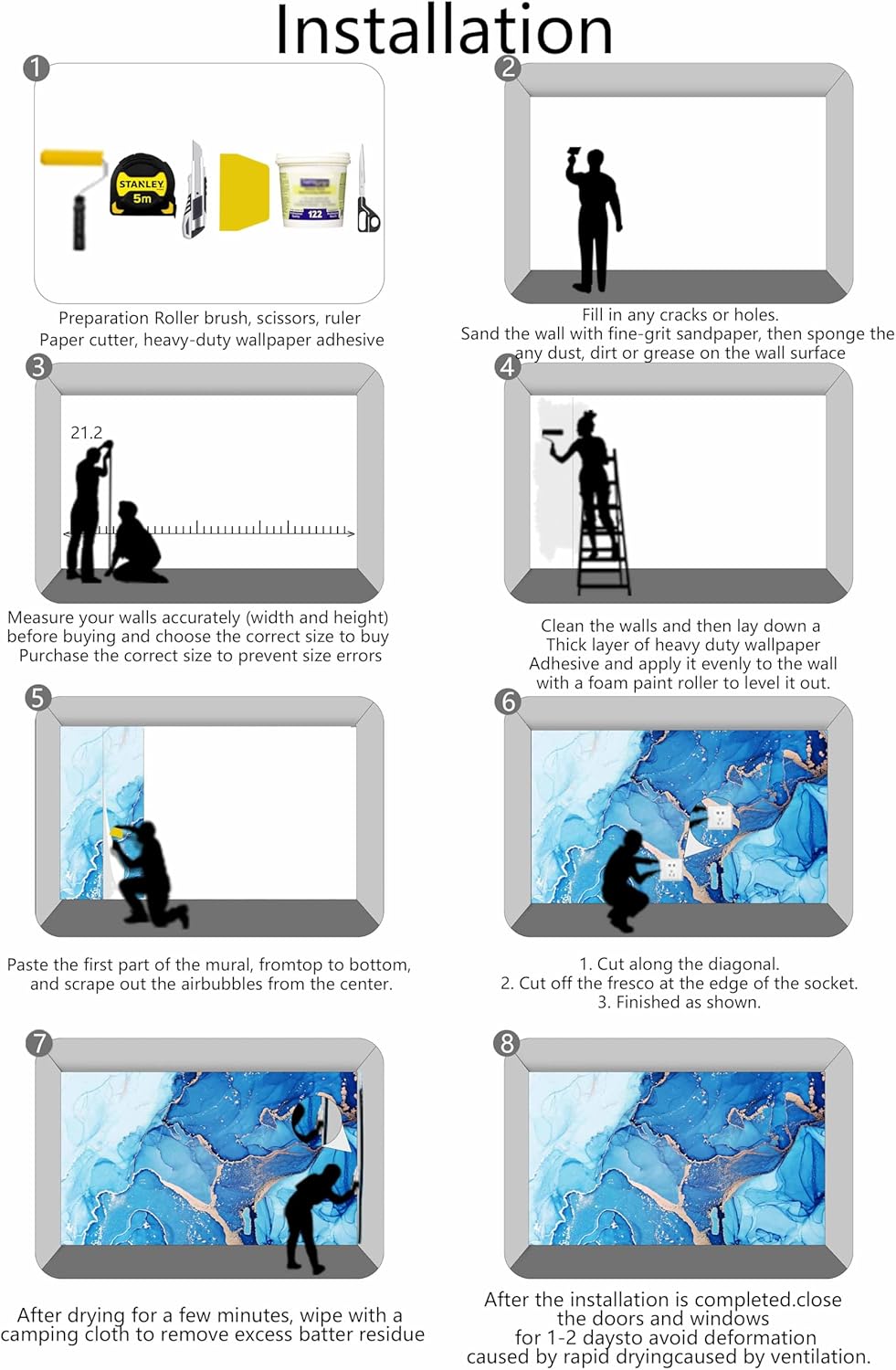 Installation

1

STANLEY
5m

122

Preparation Roller brush, scissors, ruler
Paper cutter, heavy-duty wallpaper adhesive

2

Fill in any cracks or holes.
Sand the wall with fine-grit sandpaper, then sponge the any dust, dirt or grease on the wall surface

3

21.2

Measure your walls accurately (width and height) before buying and choose the correct size to buy
Purchase the correct size to prevent size errors

4

Clean the walls and then lay down a Thick layer of heavy duty wallpaper Adhesive and apply it evenly to the wall with a foam paint roller to level it out.

5

Paste the first part of the mural, fromtop to bottom, and scrape out the airbubbles from the center.

6

1. Cut along the diagonal.
2. Cut off the fresco at the edge of the socket.
3. Finished as shown.

7

After drying for a few minutes, wipe with a camping cloth to remove excess batter residue

8

After the installation is completed.close the doors and windows for 1-2 daysto avoid deformation caused by rapid dryingcaused by ventilation.