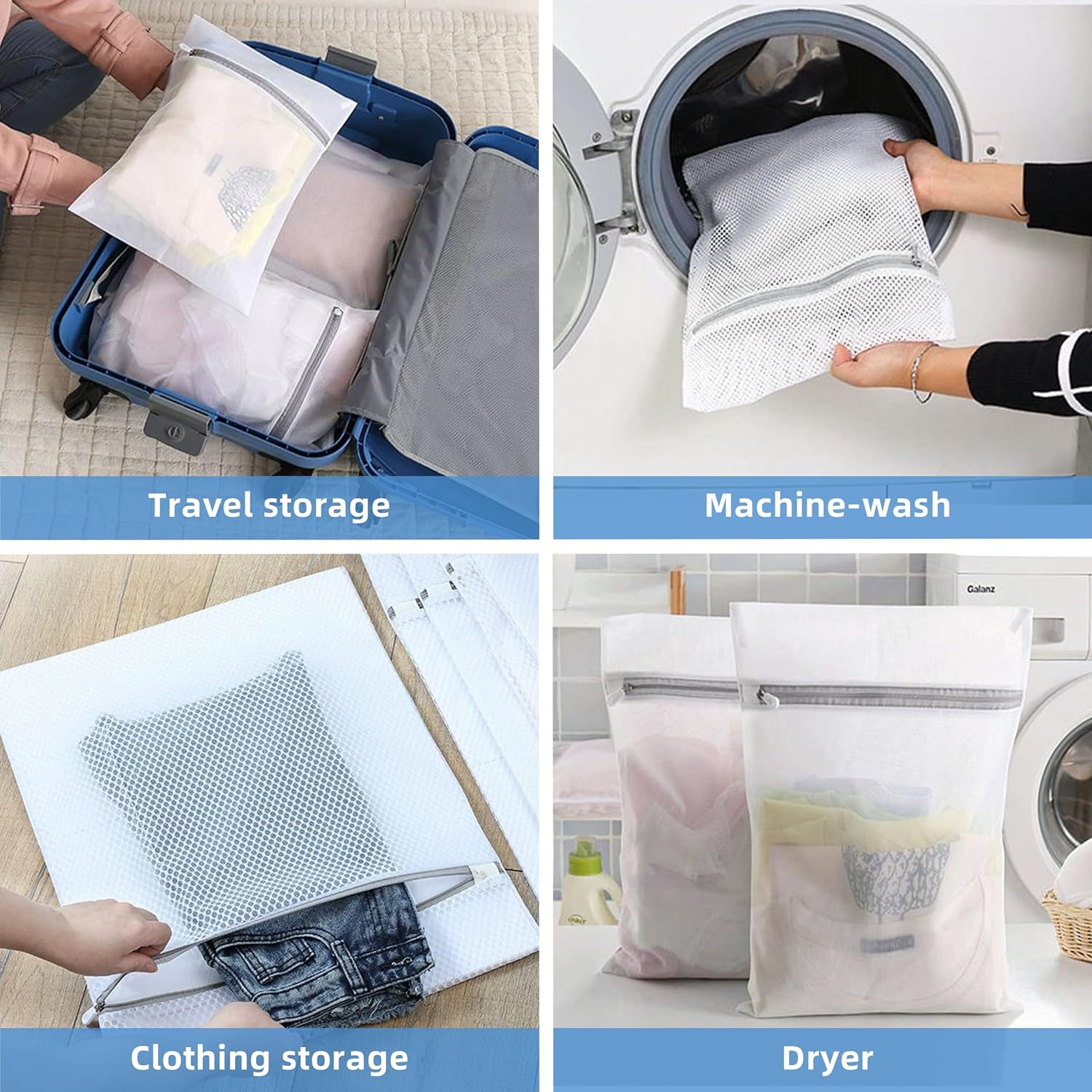 Travel storage

Machine-wash

Galanz

Clothing storage

Dryer