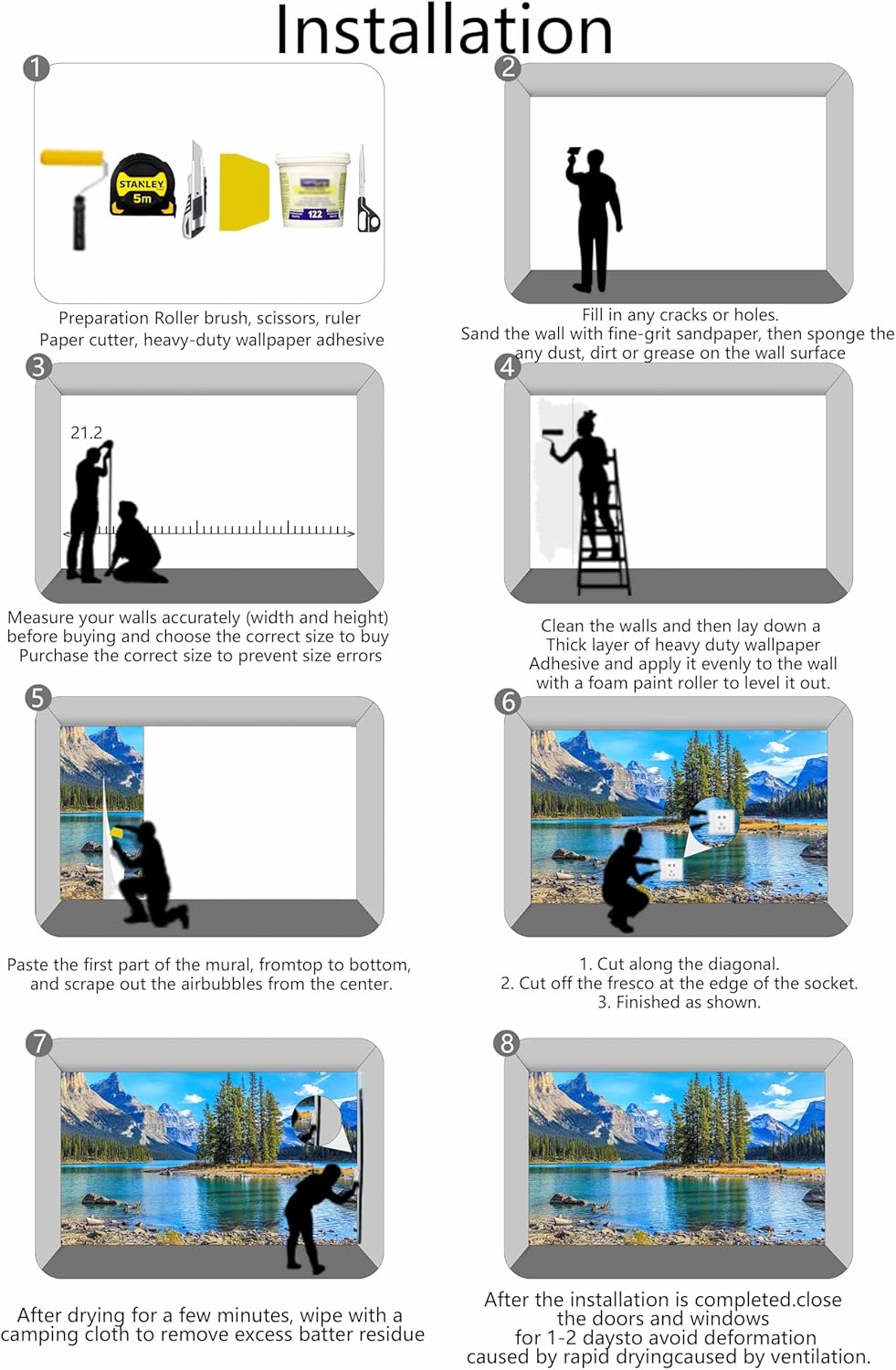 Installation

1

STANLEY
5m

122

Preparation Roller brush, scissors, ruler
Paper cutter, heavy-duty wallpaper adhesive

2

Fill in any cracks or holes.
Sand the wall with fine-grit sandpaper, then sponge the any dust, dirt or grease on the wall surface

3

21.2

Measure your walls accurately (width and height) before buying and choose the correct size to buy
Purchase the correct size to prevent size errors

4

Clean the walls and then lay down a Thick layer of heavy duty wallpaper Adhesive and apply it evenly to the wall with a foam paint roller to level it out.

5

Paste the first part of the mural, fromtop to bottom, and scrape out the airbubbles from the center.

6

1. Cut along the diagonal.
2. Cut off the fresco at the edge of the socket.
3. Finished as shown.

7

After drying for a few minutes, wipe with a camping cloth to remove excess batter residue

8

After the installation is completed.close the doors and windows
for 1-2 daysto avoid deformation
caused by rapid dryingcaused by ventilation.