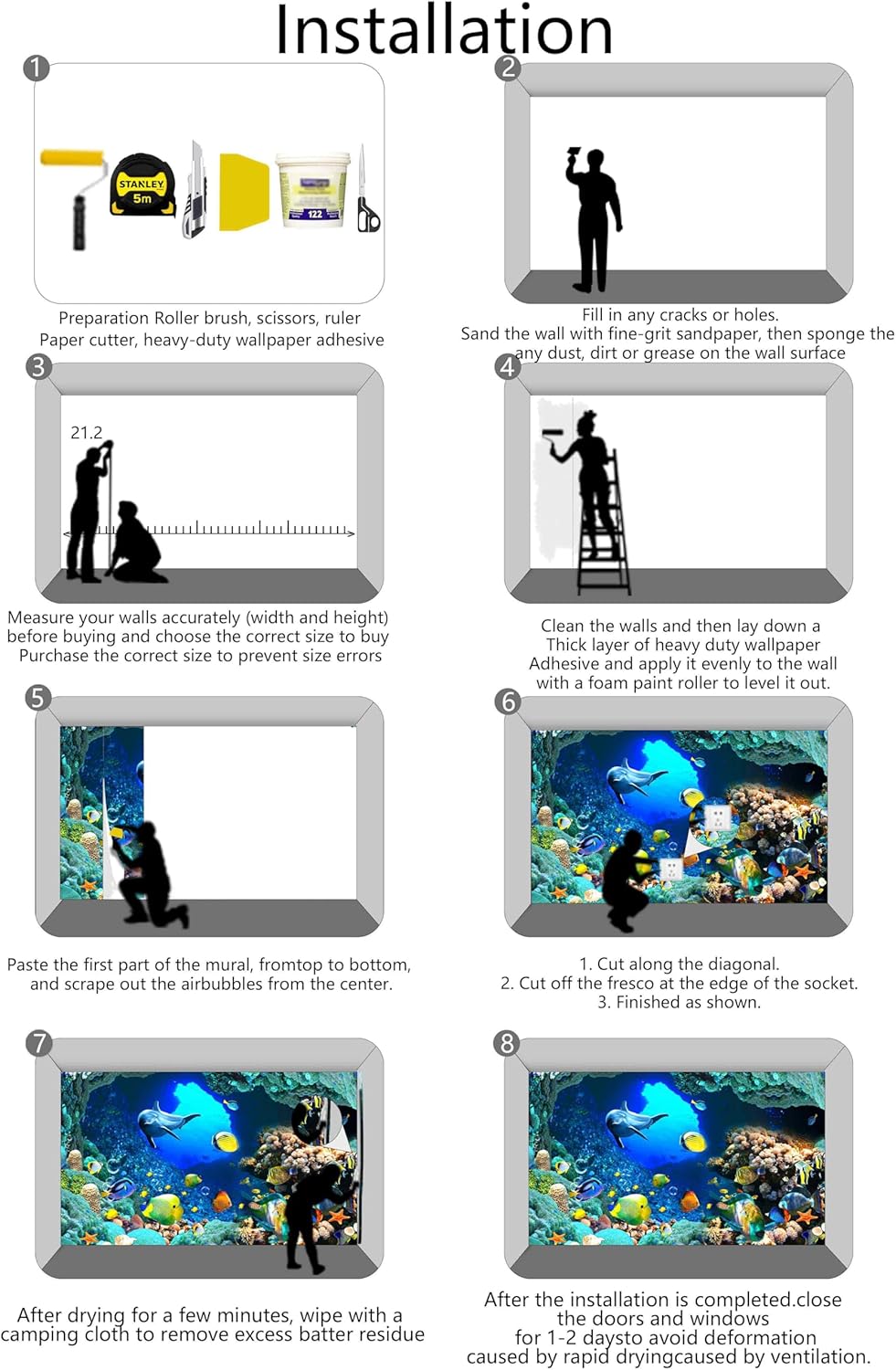 Installation

1

STANLEY 5m

122

Preparation Roller brush, scissors, ruler
Paper cutter, heavy-duty wallpaper adhesive

2

Fill in any cracks or holes.
Sand the wall with fine-grit sandpaper, then sponge the any dust, dirt or grease on the wall surface

3

21.2

Measure your walls accurately (width and height) before buying and choose the correct size to buy Purchase the correct size to prevent size errors

4

Clean the walls and then lay down a Thick layer of heavy duty wallpaper Adhesive and apply it evenly to the wall with a foam paint roller to level it out.

5

Paste the first part of the mural, fromtop to bottom, and scrape out the airbubbles from the center.

6

1. Cut along the diagonal.
2. Cut off the fresco at the edge of the socket.
3. Finished as shown.

7

After drying for a few minutes, wipe with a camping cloth to remove excess batter residue

8

After the installation is completed.close the doors and windows for 1-2 daysto avoid deformation caused by rapid dryingcaused by ventilation.