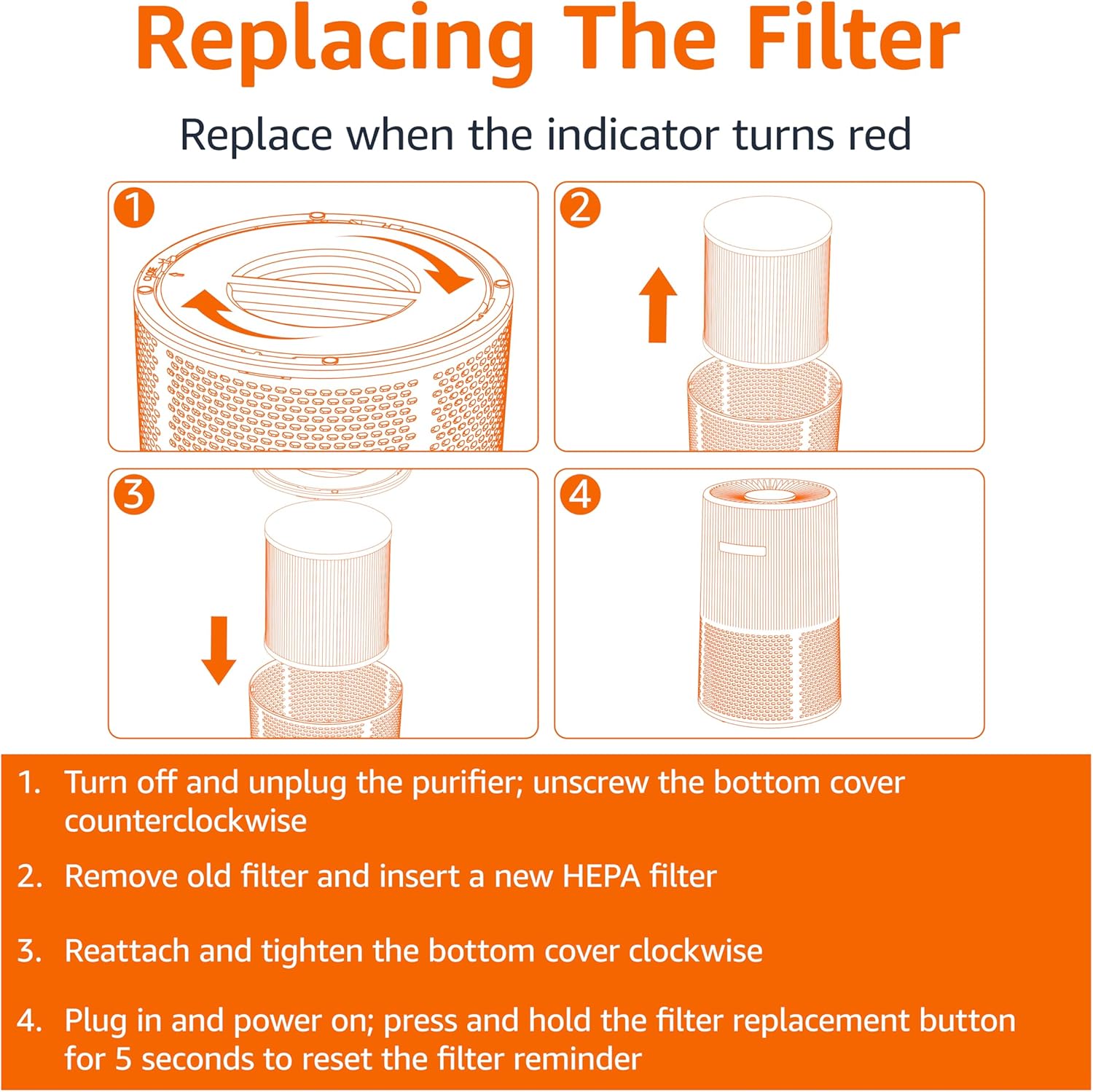 Replacing The Filter

Replace when the indicator turns red

1

CLOSE

2

3

4

1. Turn off and unplug the purifier; unscrew the bottom cover counterclockwise

2. Remove old filter and insert a new HEPA filter

3. Reattach and tighten the bottom cover clockwise

4. Plug in and power on; press and hold the filter replacement button for 5 seconds to reset the filter reminder