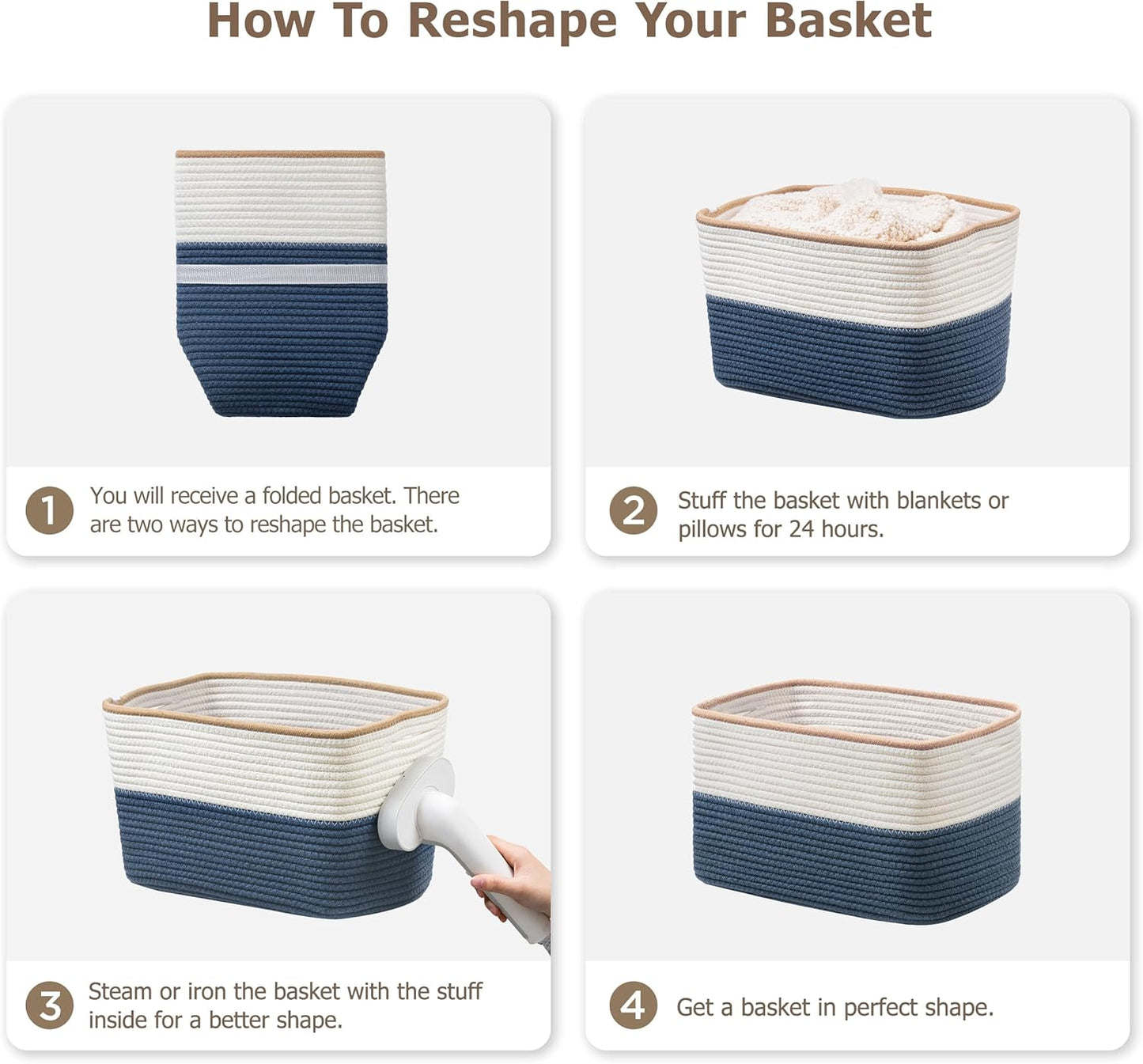 How To Reshape Your Basket

1 You will receive a folded basket. There are two ways to reshape the basket.

2 Stuff the basket with blankets or pillows for 24 hours.

3 Steam or iron the basket with the stuff inside for a better shape.

4 Get a basket in perfect shape.