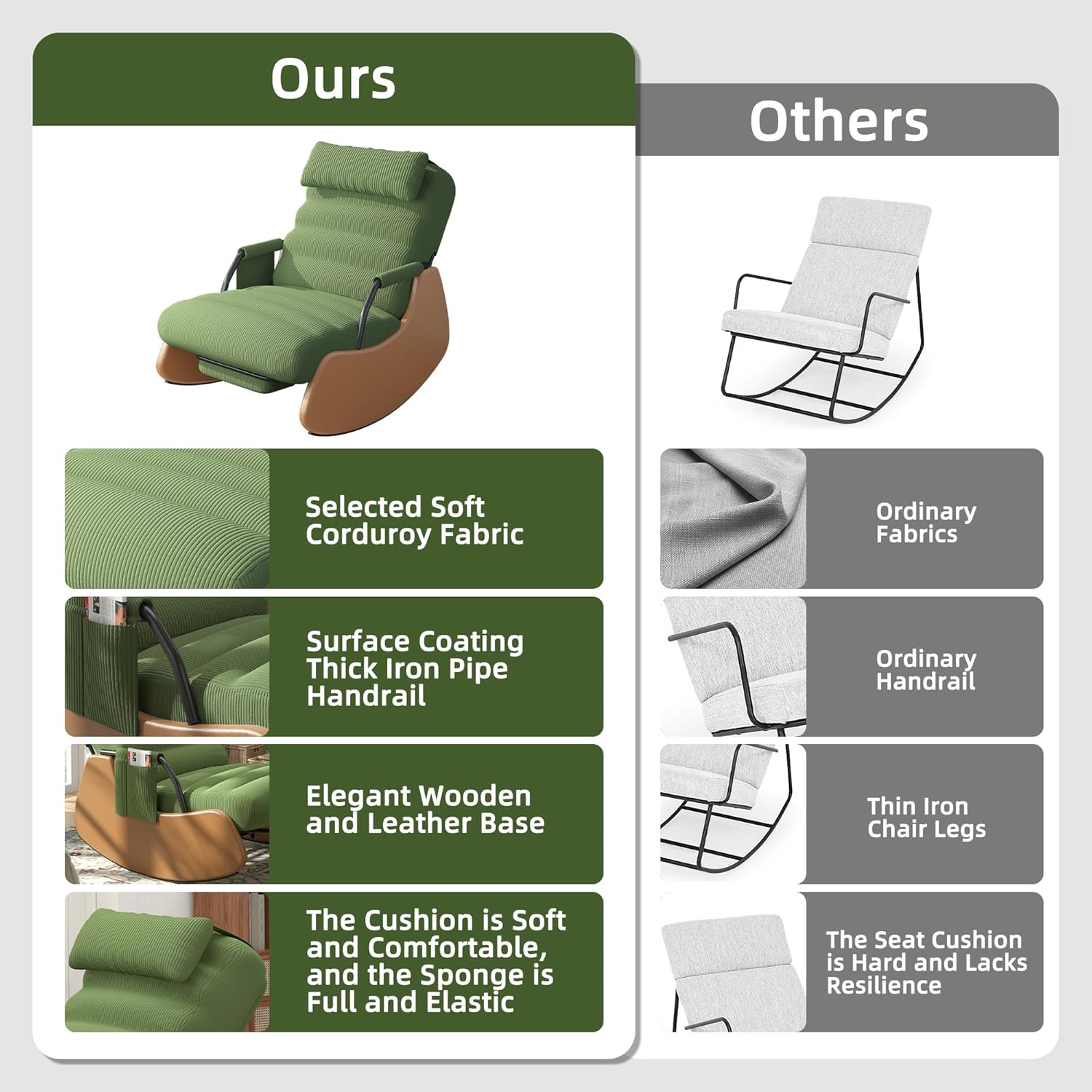 Ours

Selected Soft Corduroy Fabric

Surface Coating Thick Iron Pipe Handrail

Elegant Wooden and Leather Base

The Cushion is Soft and Comfortable, and the Sponge is Full and Elastic

Others

Ordinary Fabrics

Ordinary Handrail

Thin Iron Chair Legs

The Seat Cushion is Hard and Lacks Resilience