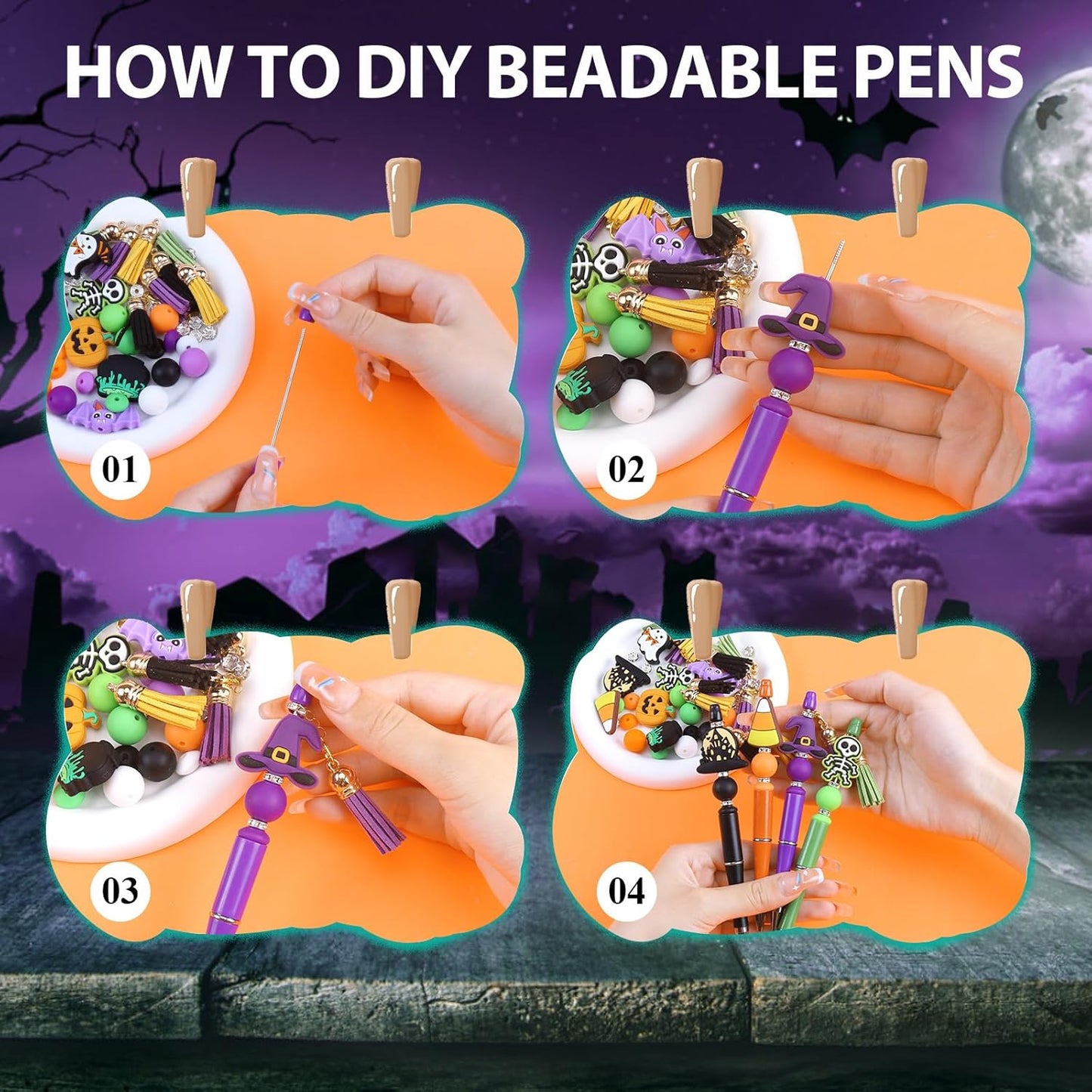 HOW TO DIY BEADABLE PENS

01

02

03

04