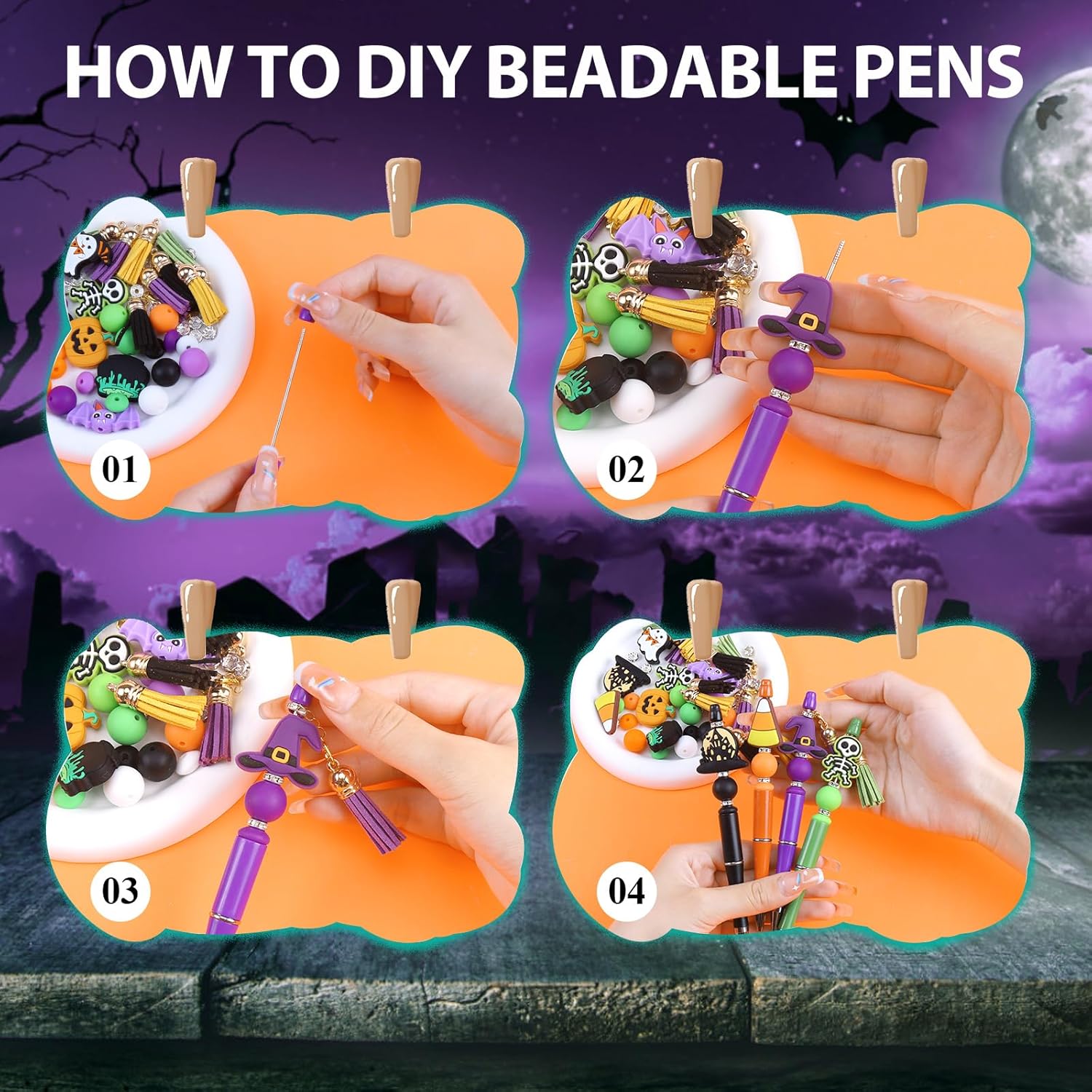 HOW TO DIY BEADABLE PENS

01

02

03

04